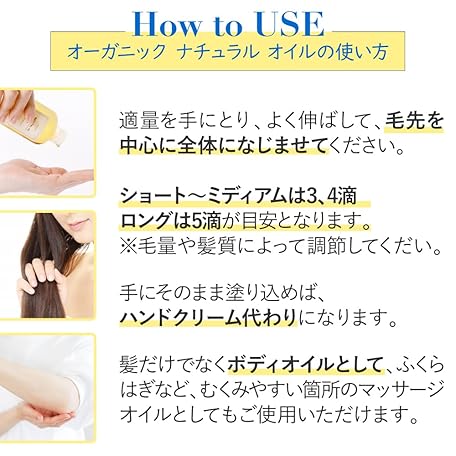 How to USE
オーガニック ナチュラル オイルの使い方

適量を手にとり、よく伸ばして、毛先を中心に全体になじませてください。

ショート～ミディアムは3、4滴
ロングは5滴が目安となります。
※毛量や髪質によって調節してくだい。

手にそのまま塗り込めば、
ハンドクリーム代わりになります。

髪だけでなくボディオイルとして、ふくらはぎなど、むくみやすい箇所のマッサージオイルとしてもご使用いただけます。