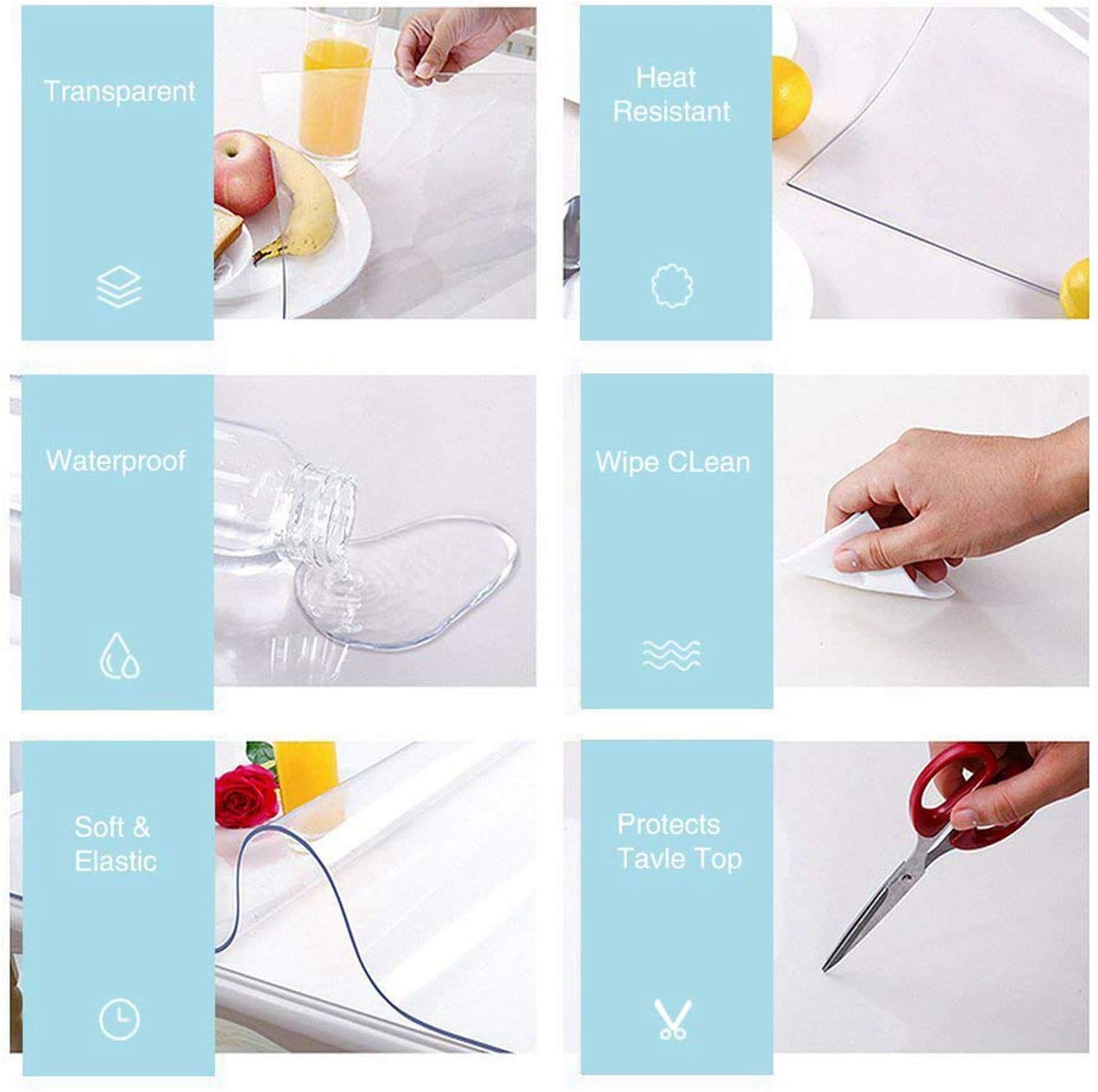 Transparent

Heat Resistant

Waterproof

Wipe CLean

Soft & Elastic

Protects Tavle Top