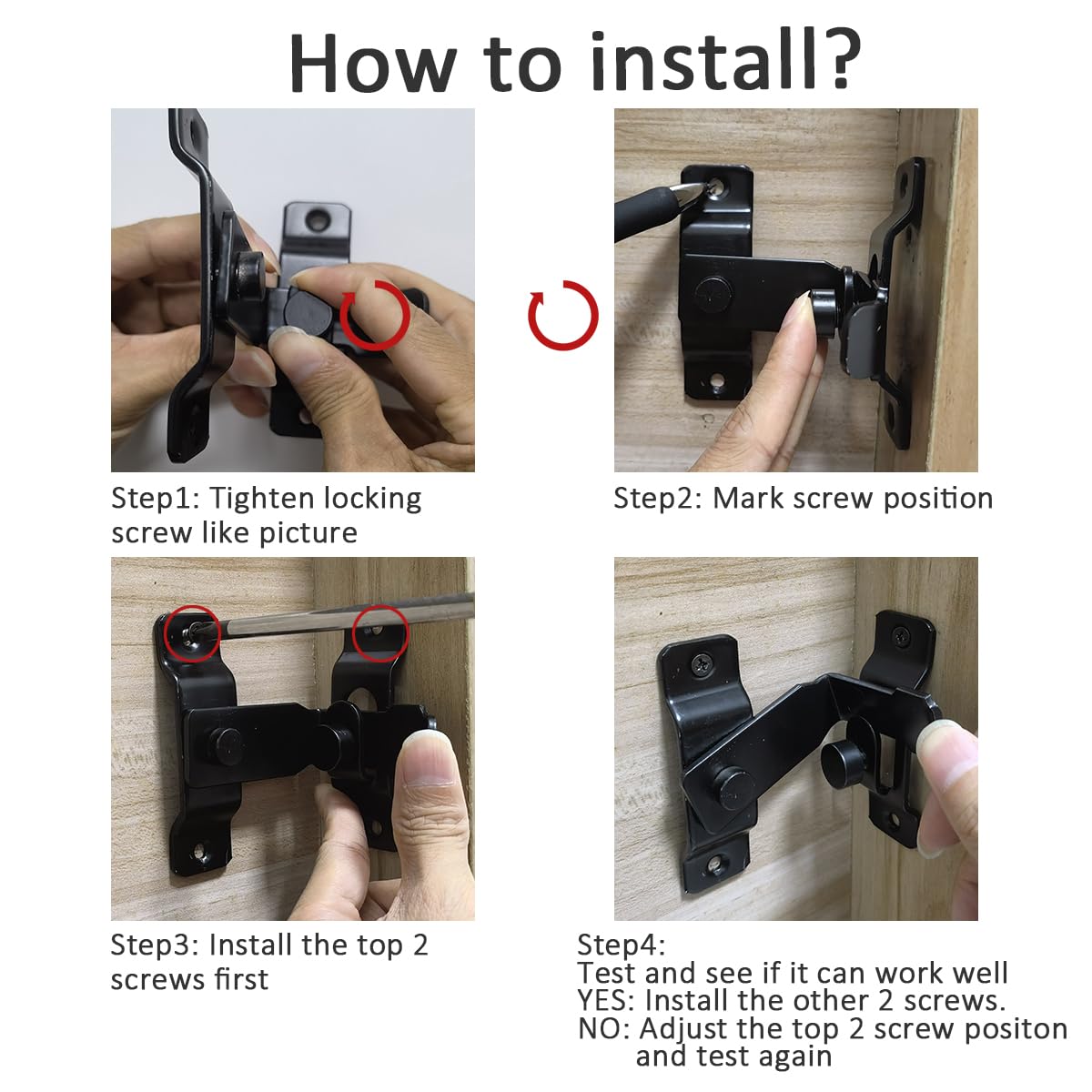 How to install?

Step1: Tighten locking screw like picture

Step2: Mark screw position

Step3: Install the top 2 screws first

Step4:
Test and see if it can work well
YES: Install the other 2 screws.
NO: Adjust the top 2 screw positon and test again