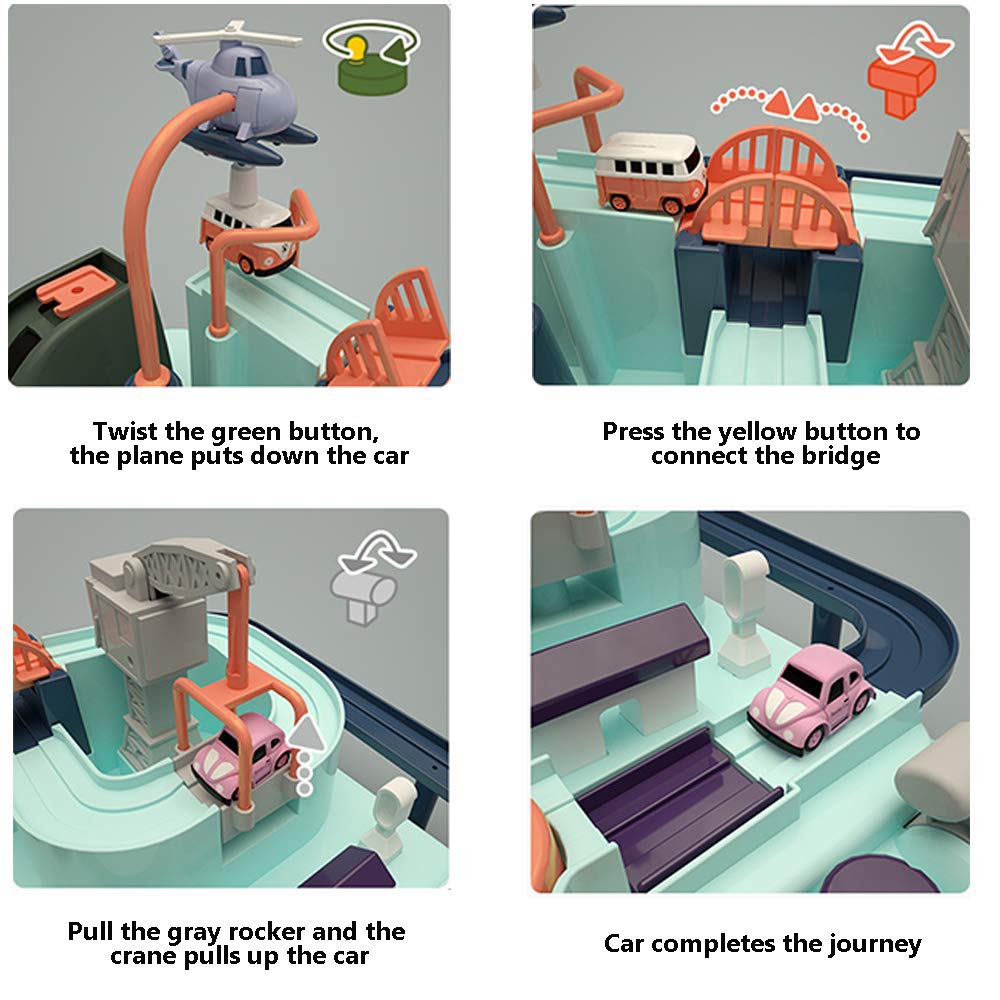 Twist the green button, the plane puts down the car

Press the yellow button to connect the bridge

Pull the gray rocker and the crane pulls up the car

Car completes the journey