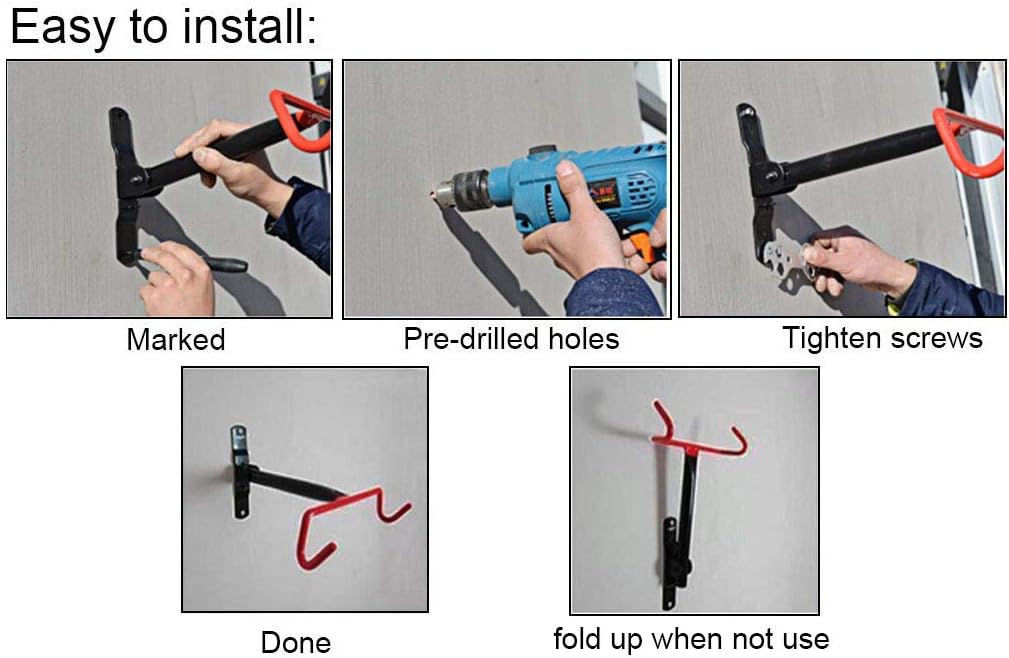 Easy to install:

Marked

Pre-drilled holes

Tighten screws

Done

fold up when not use