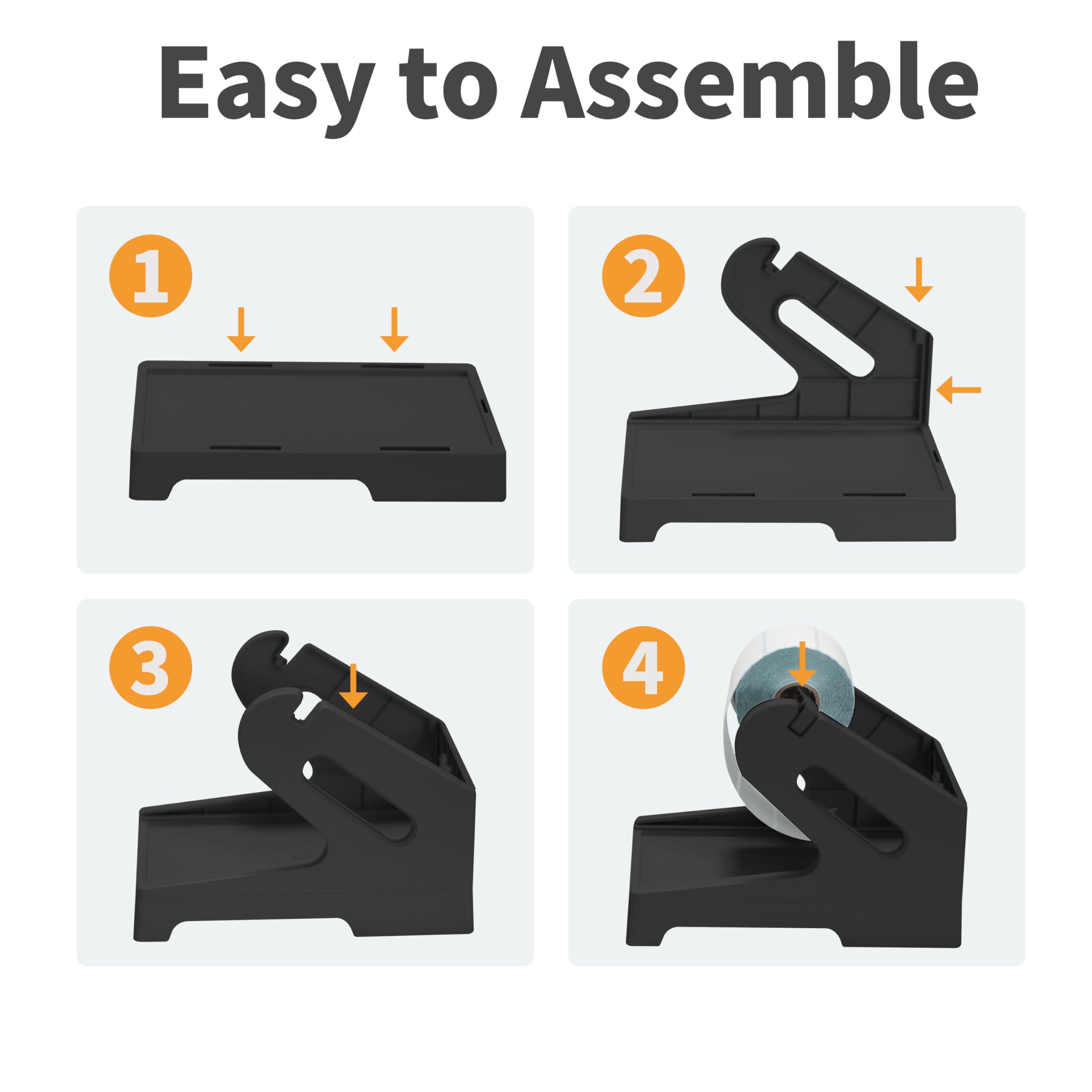 Easy to Assemble

1

2

3

4