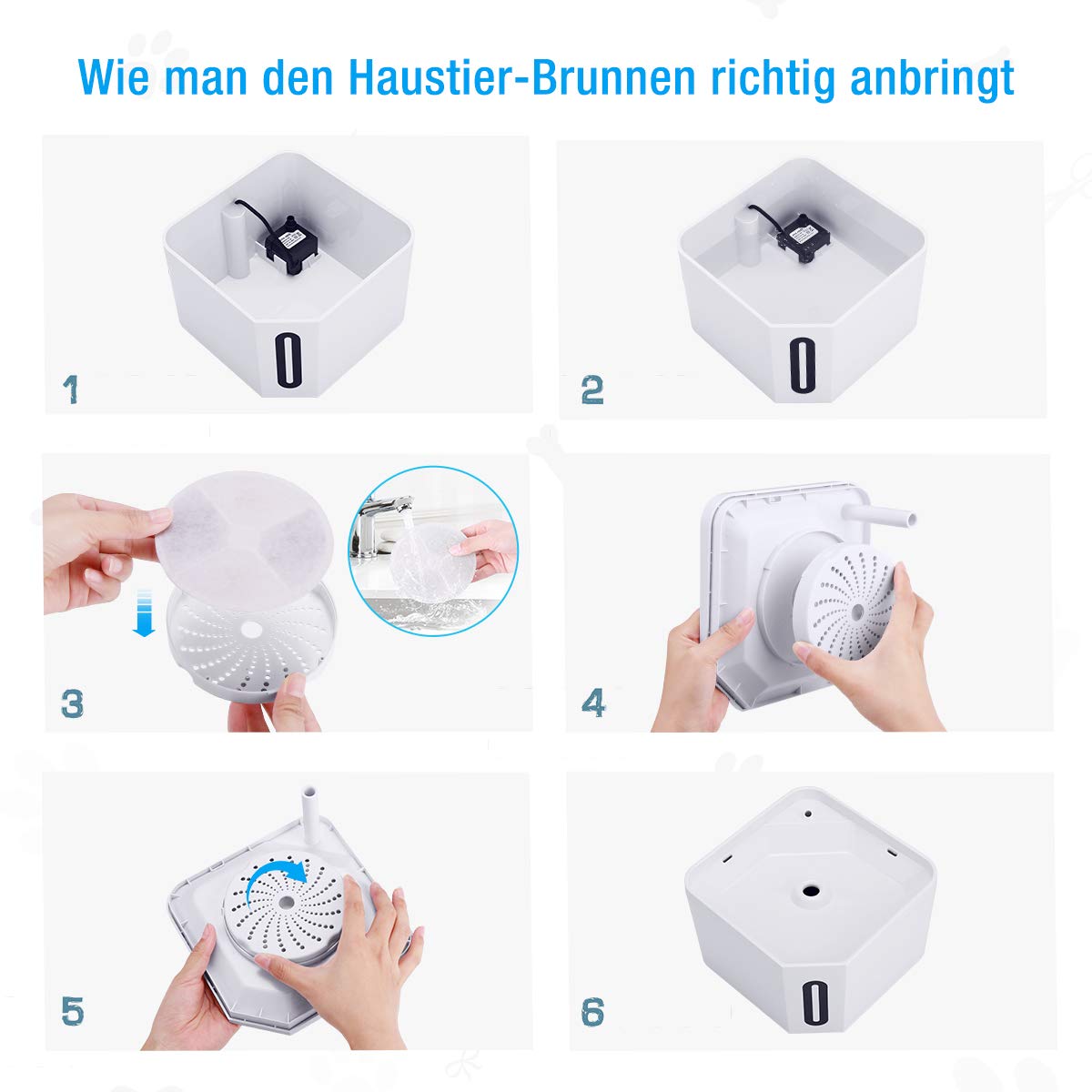 Wie man den Haustier-Brunnen richtig anbringt

1

2

3

4

5

6