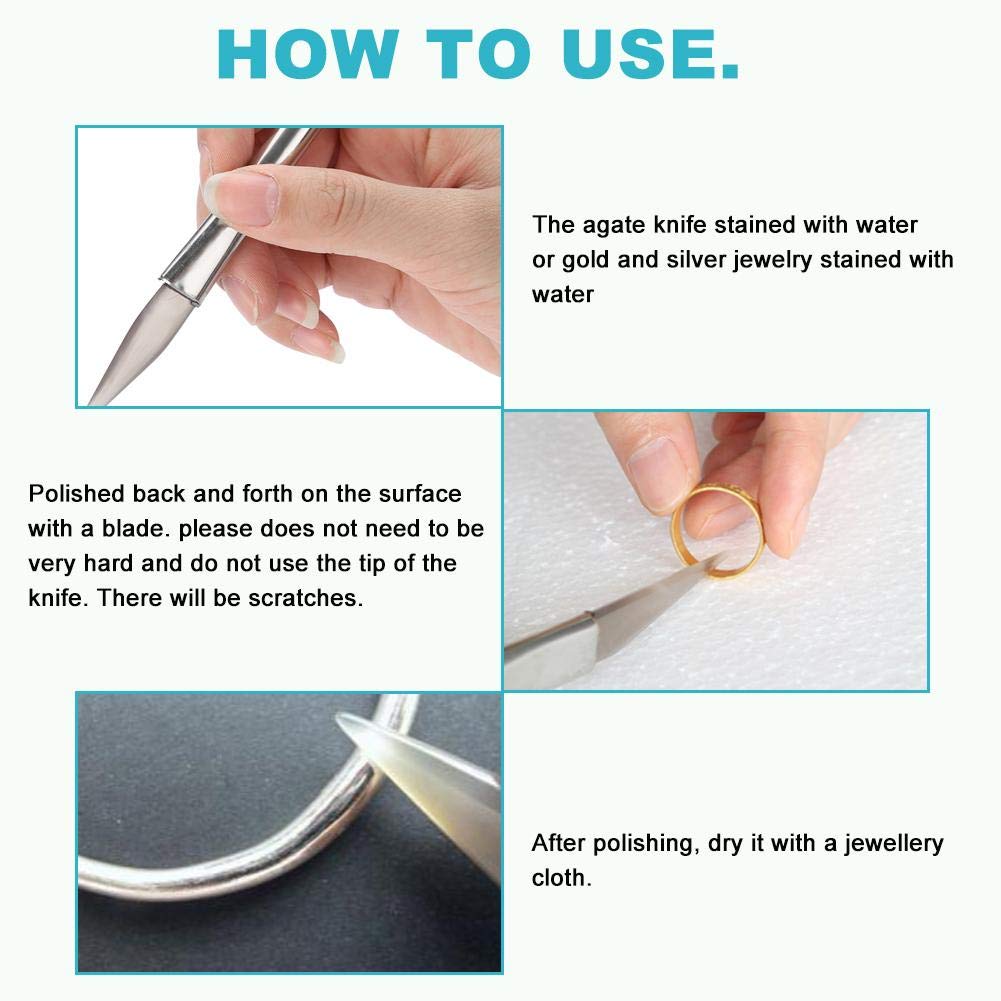 HOW TO USE.

The agate knife stained with water or gold and silver jewelry stained with water

Polished back and forth on the surface with a blade. please does not need to be very hard and do not use the tip of the knife. There will be scratches.

After polishing, dry it with a jewellery cloth.