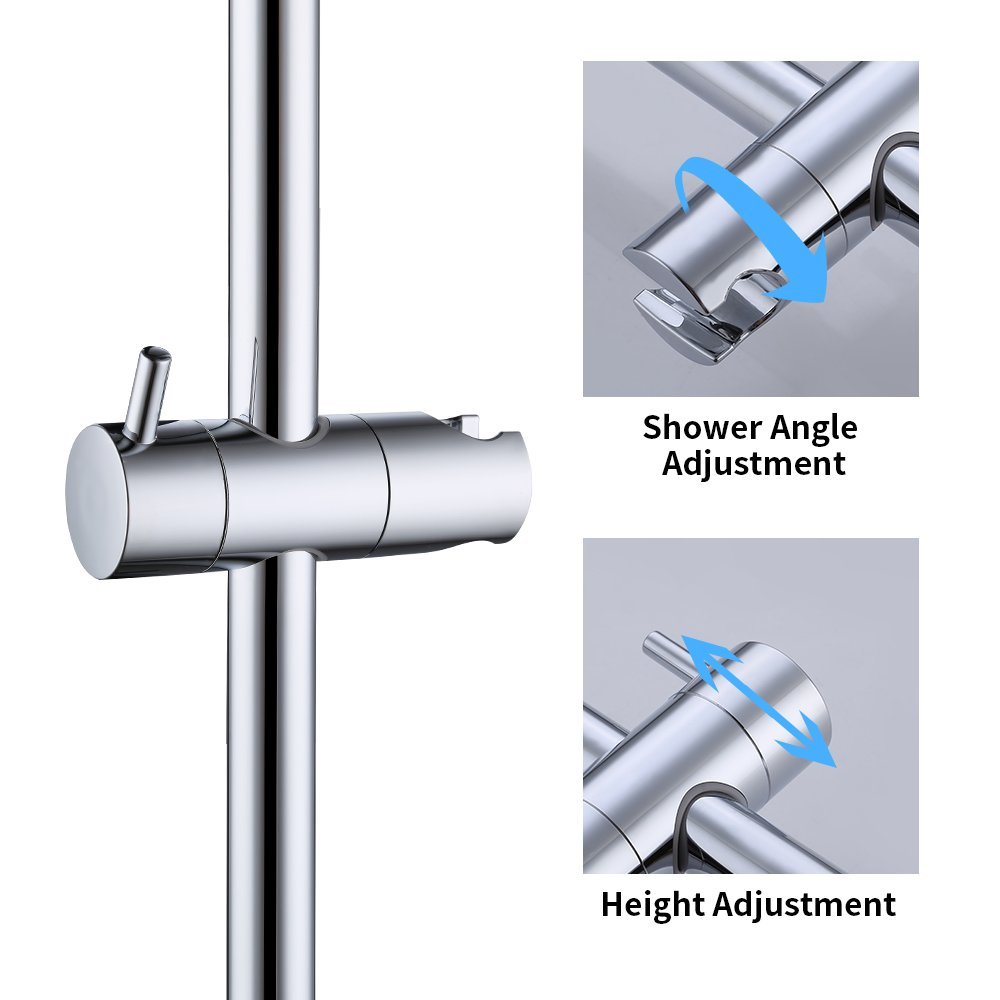 Shower Angle Adjustment

Height Adjustment