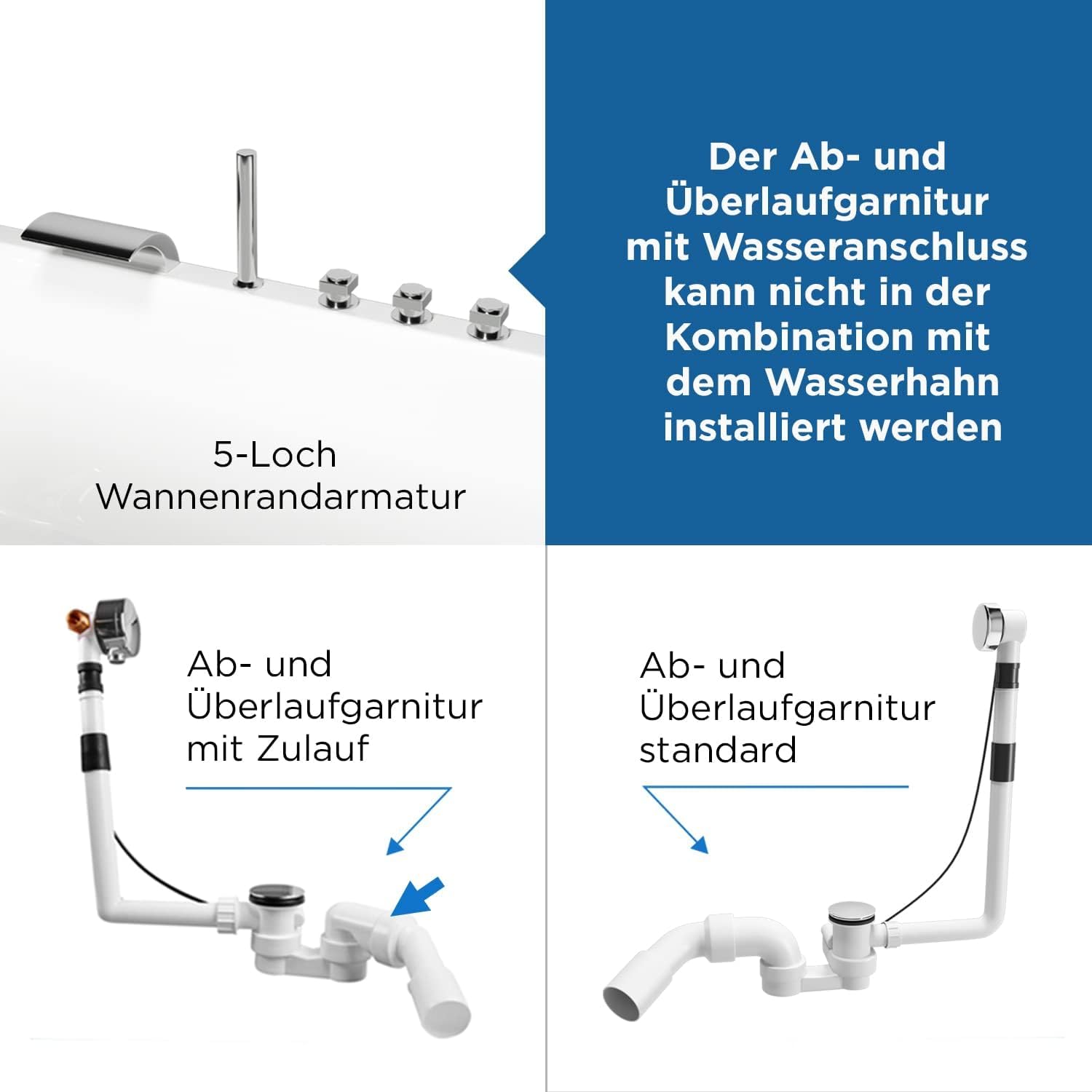 5-Loch Wannenrandarmatur

Der Ab- und Überlaufgarnitur mit Wasseranschluss kann nicht in der Kombination mit dem Wasserhahn installiert werden

Ab- und Überlaufgarnitur mit Zulauf

Ab- und Überlaufgarnitur standard