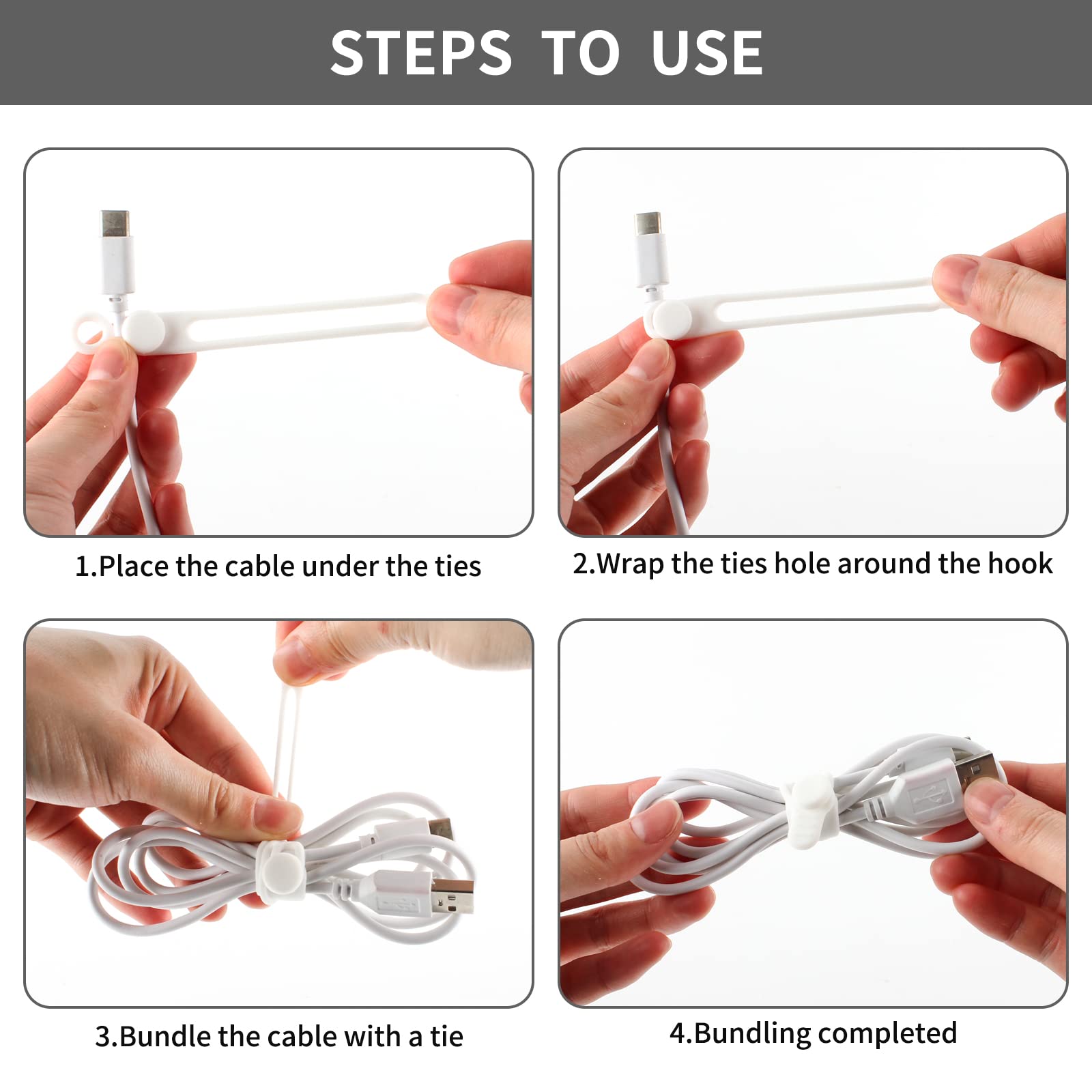 STEPS TO USE

1.Place the cable under the ties

2.Wrap the ties hole around the hook

3.Bundle the cable with a tie

4.Bundling completed