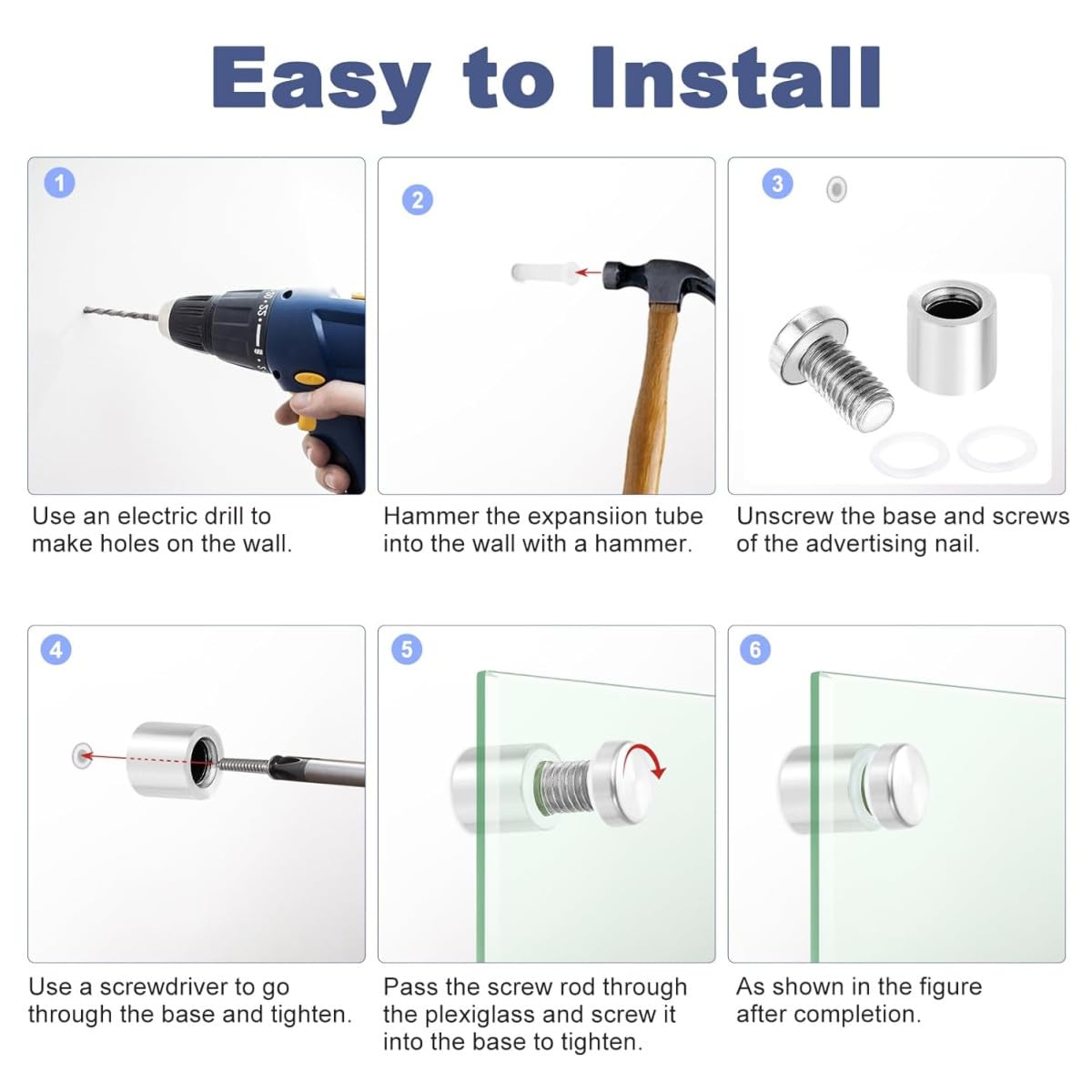 Easy to Install

1

Use an electric drill to make holes on the wall.

2

Hammer the expansiion tube into the wall with a hammer.

3

Unscrew the base and screws of the advertising nail.

4

Use a screwdriver to go through the base and tighten.

5

Pass the screw rod through the plexiglass and screw it into the base to tighten.

6

As shown in the figure after completion.