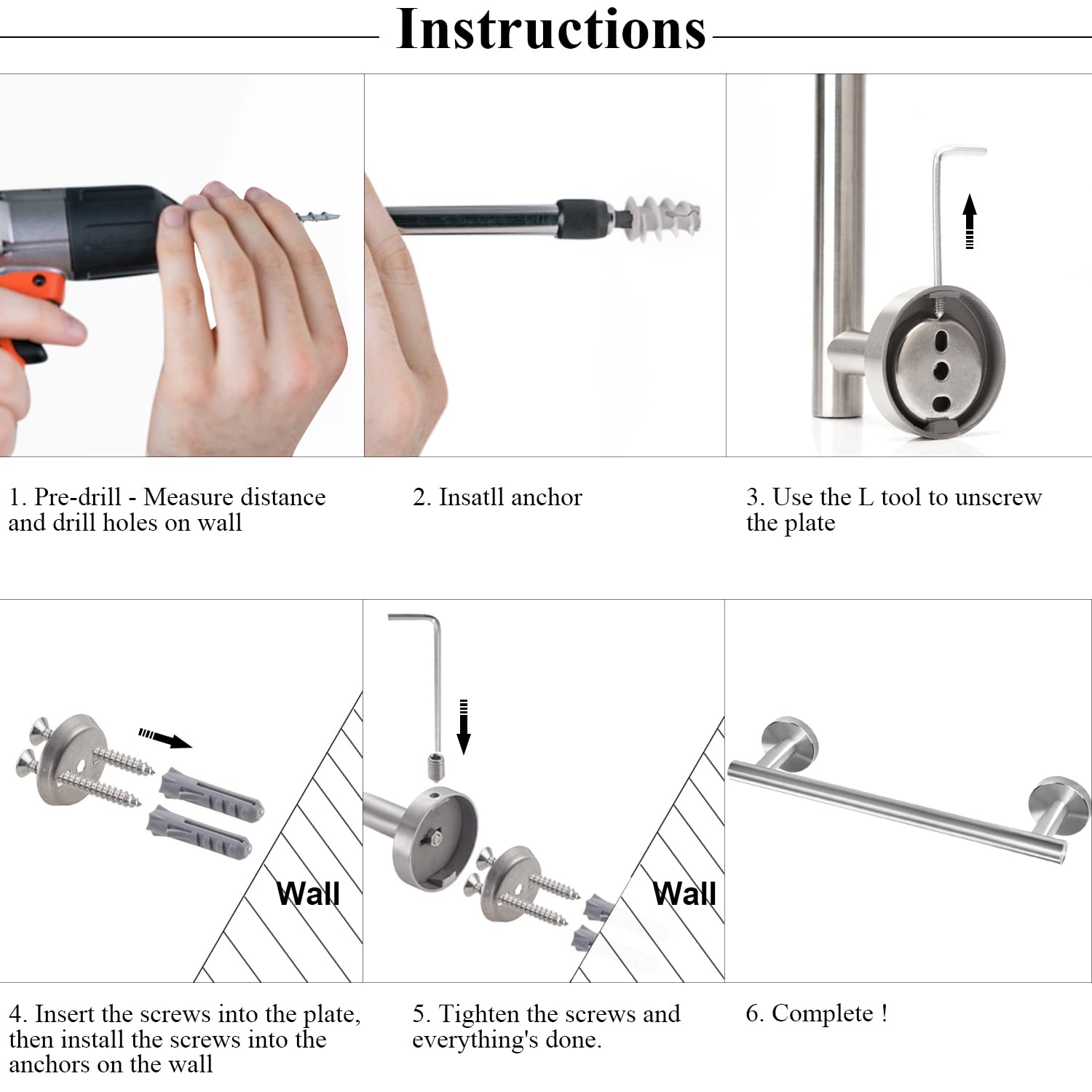 Instructions

1. Pre-drill - Measure distance and drill holes on wall

2. Insatll anchor

3. Use the L tool to unscrew the plate

Wall

Wall

4. Insert the screws into the plate, then install the screws into the anchors on the wall

5. Tighten the screws and everything's done.

6. Complete !