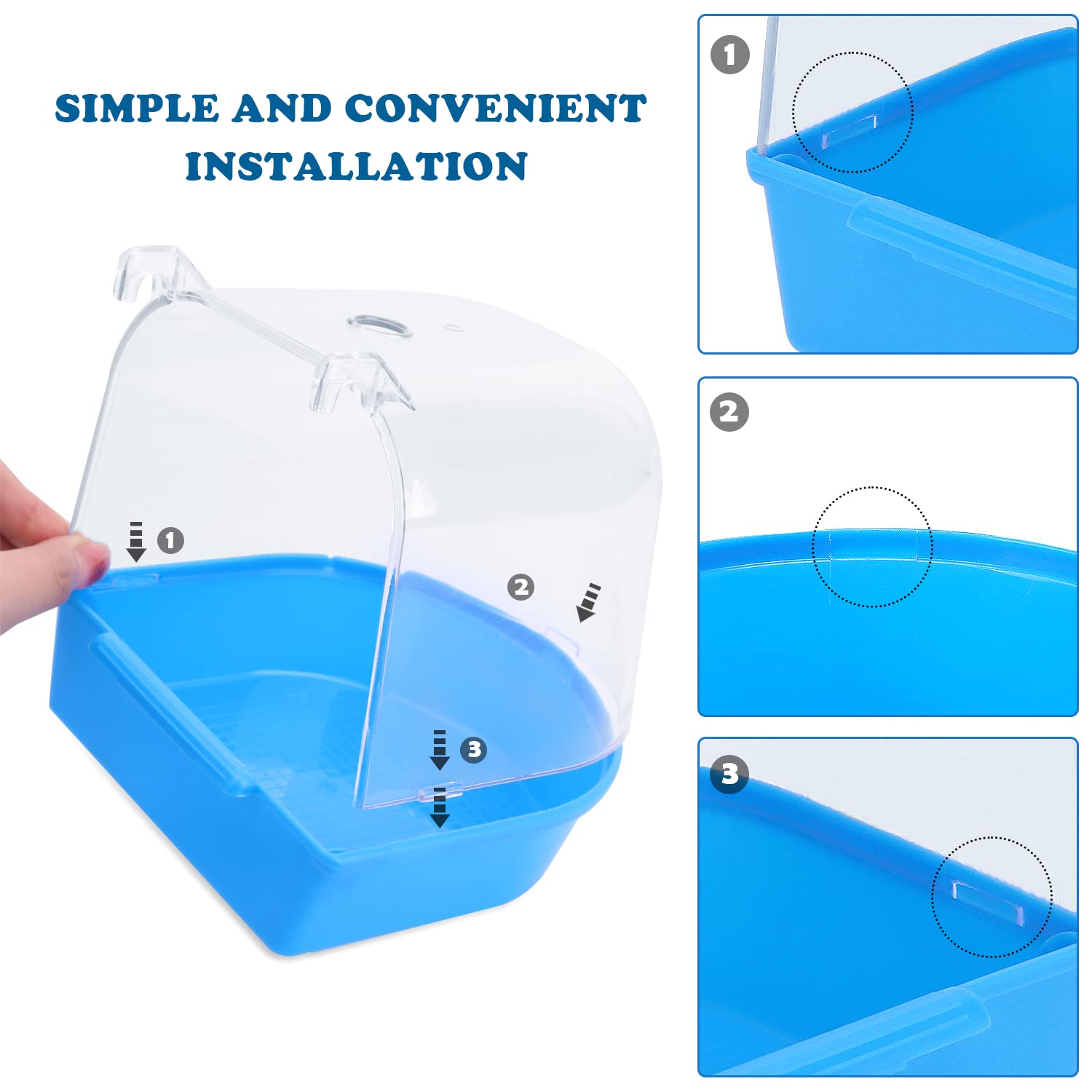 SIMPLE AND CONVENIENT INSTALLATION

1

2

3

1

2

3