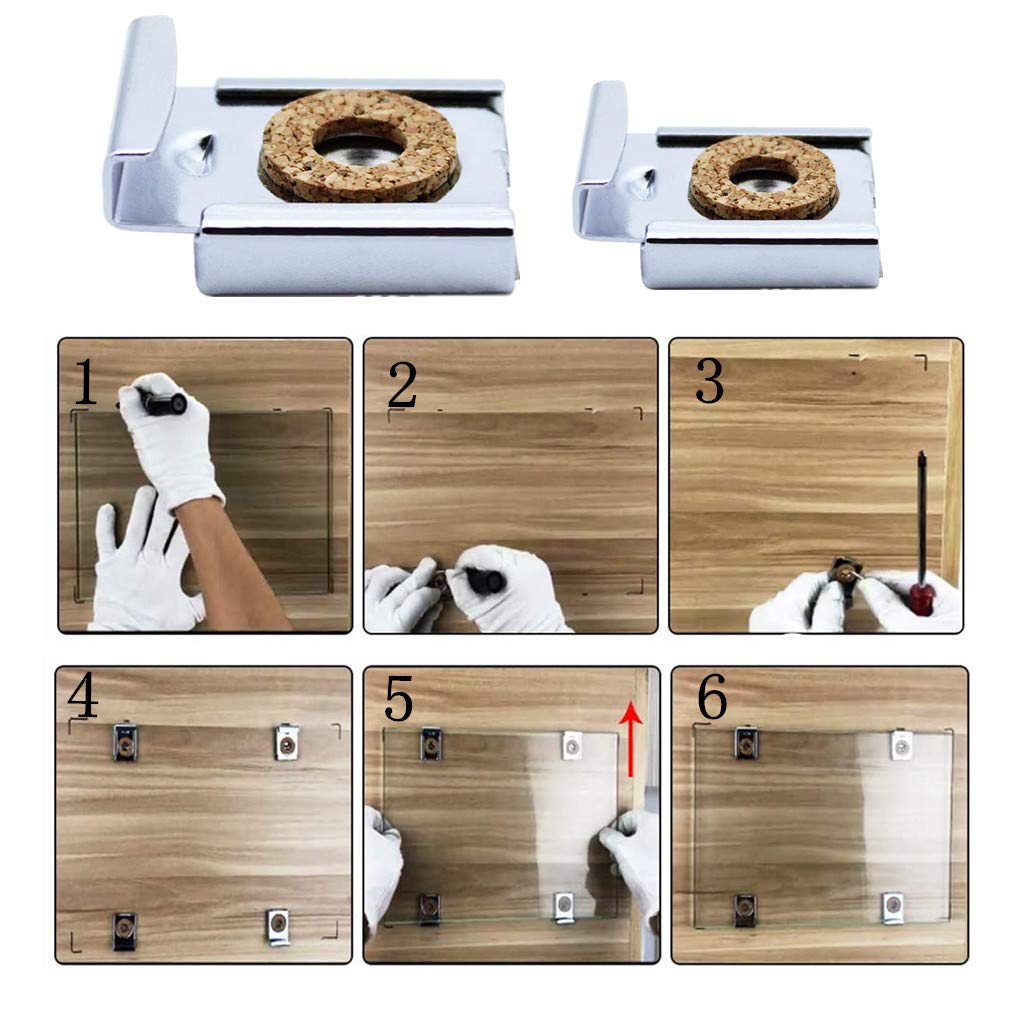 1

2

3

4

5

6