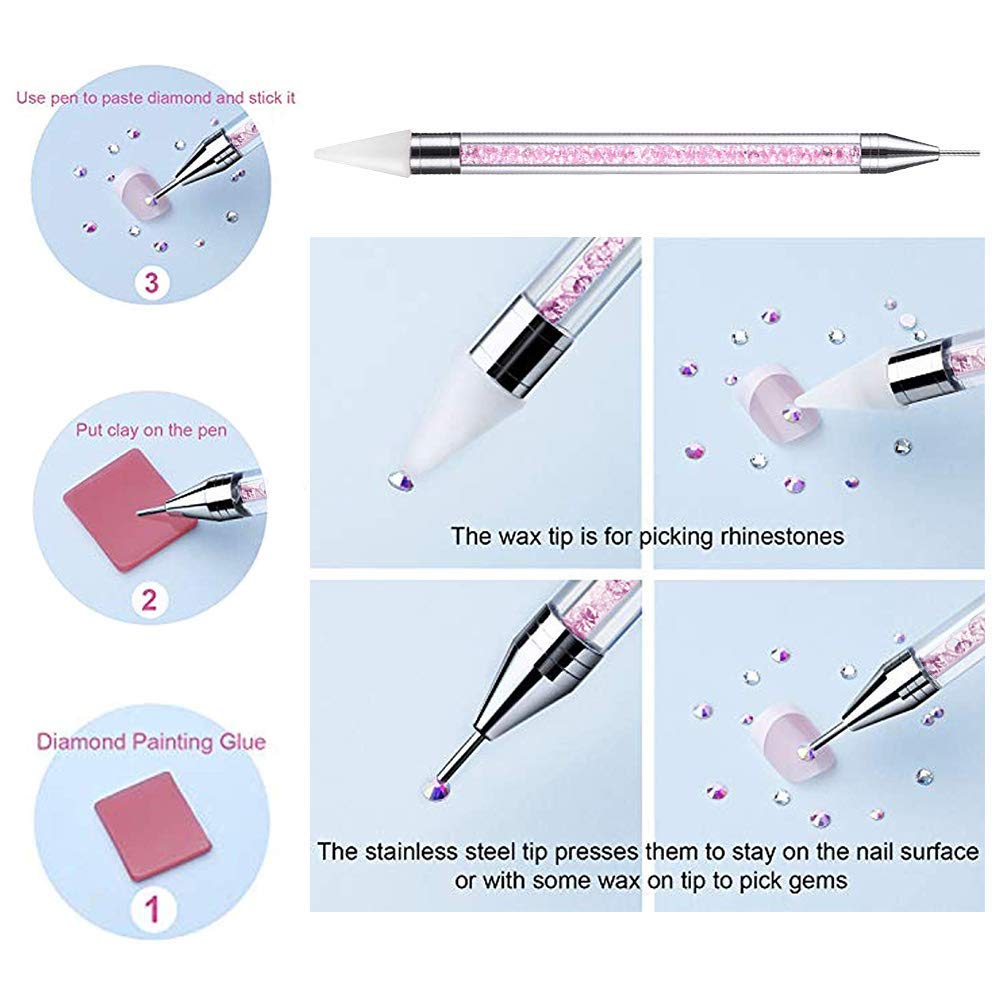 Use pen to paste diamond and stick it

3

Put clay on the pen

2

Diamond Painting Glue

1

The wax tip is for picking rhinestones

The stainless steel tip presses them to stay on the nail surface or with some wax on tip to pick gems