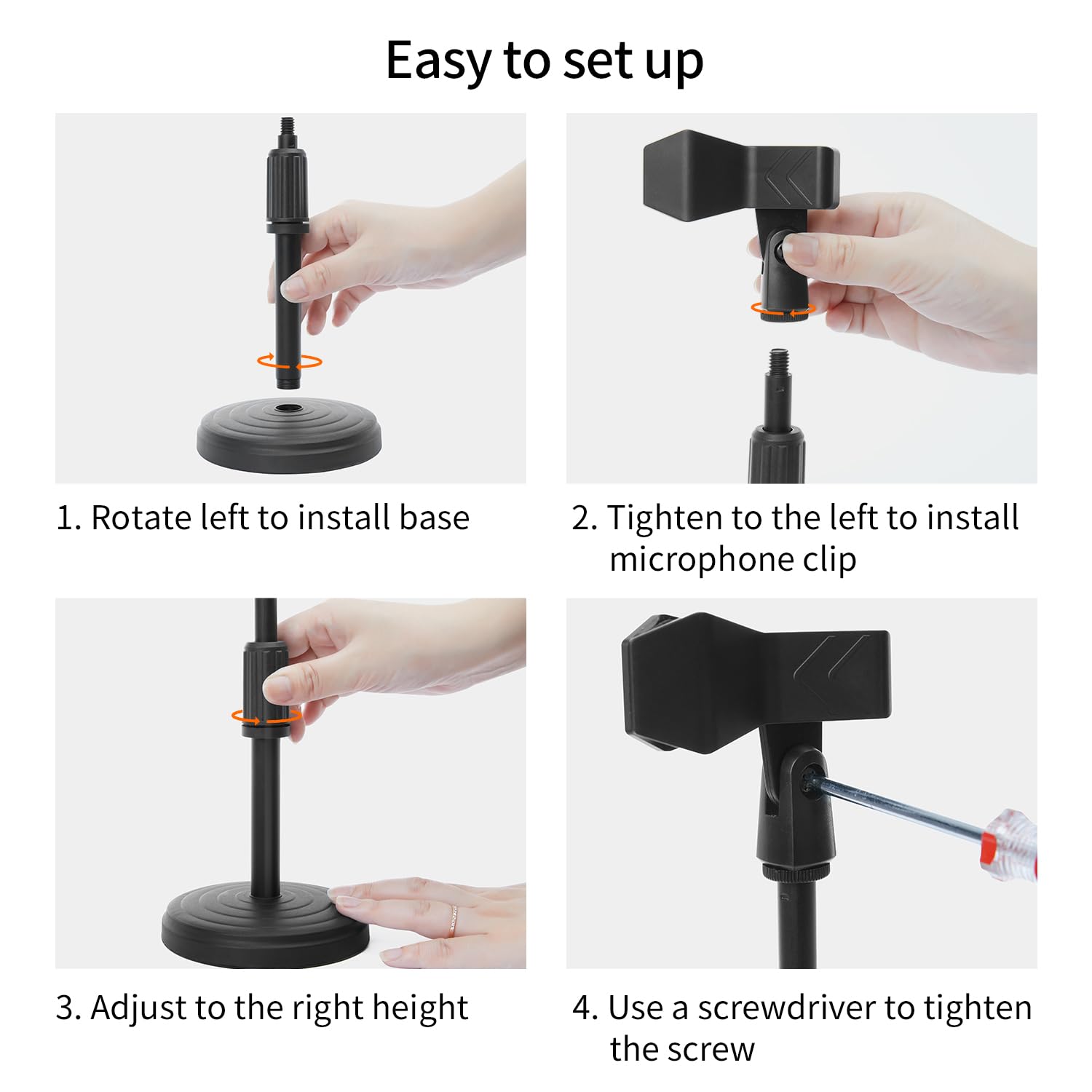 Easy to set up

1. Rotate left to install base

2. Tighten to the left to install microphone clip

3. Adjust to the right height

4. Use a screwdriver to tighten the screw