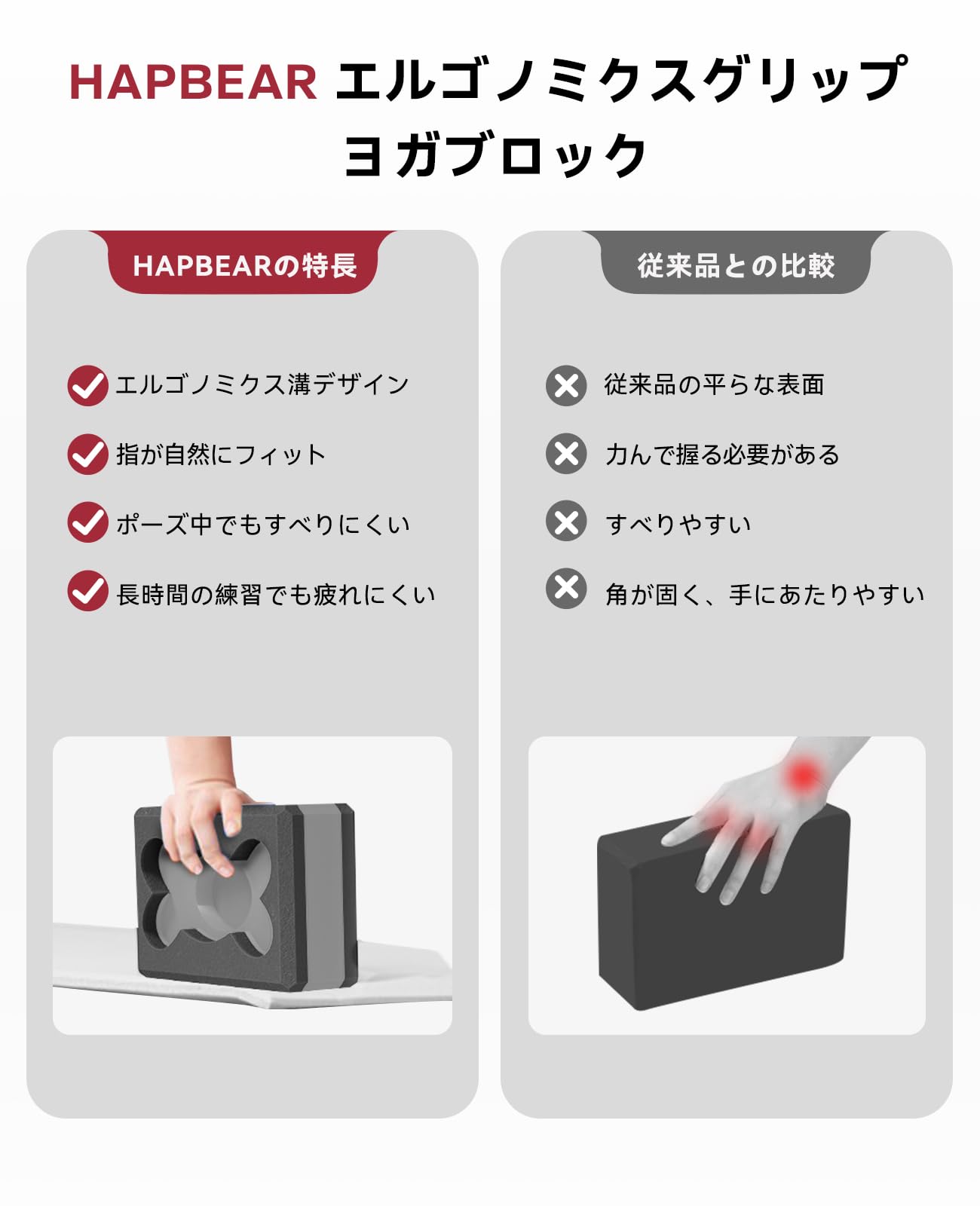 HAPBEAR エルゴノミクスグリップ ヨガブロック

HAPBEARの特長

エルゴノミクス溝デザイン

指が自然にフィット

ポーズ中でもすべりにくい

長時間の練習でも疲れにくい

従来品との比較

従来品の平らな表面

力んで握る必要がある

すべりやすい

角が固く、手にあたりやすい