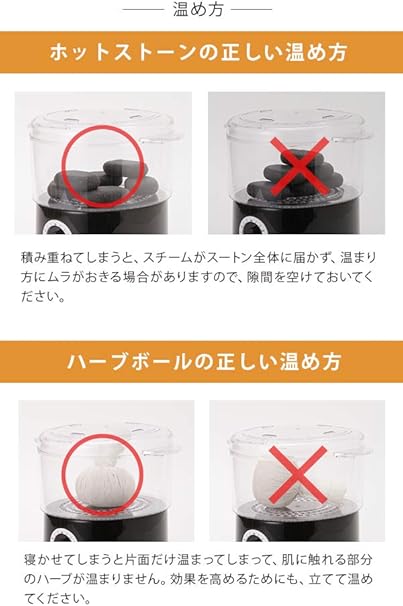 温め方

ホットストーンの正しい温め方

積み重ねてしまうと、スチームがスートン全体に届かず、温まり方にムラがおきる場合がありますので、隙間を空けておいてください。

ハーブボールの正しい温め方

寝かせてしまうと片面だけ温まってしまって、肌に触れる部分のハーブが温まりません。効果を高めるためにも、立てて温めてください。