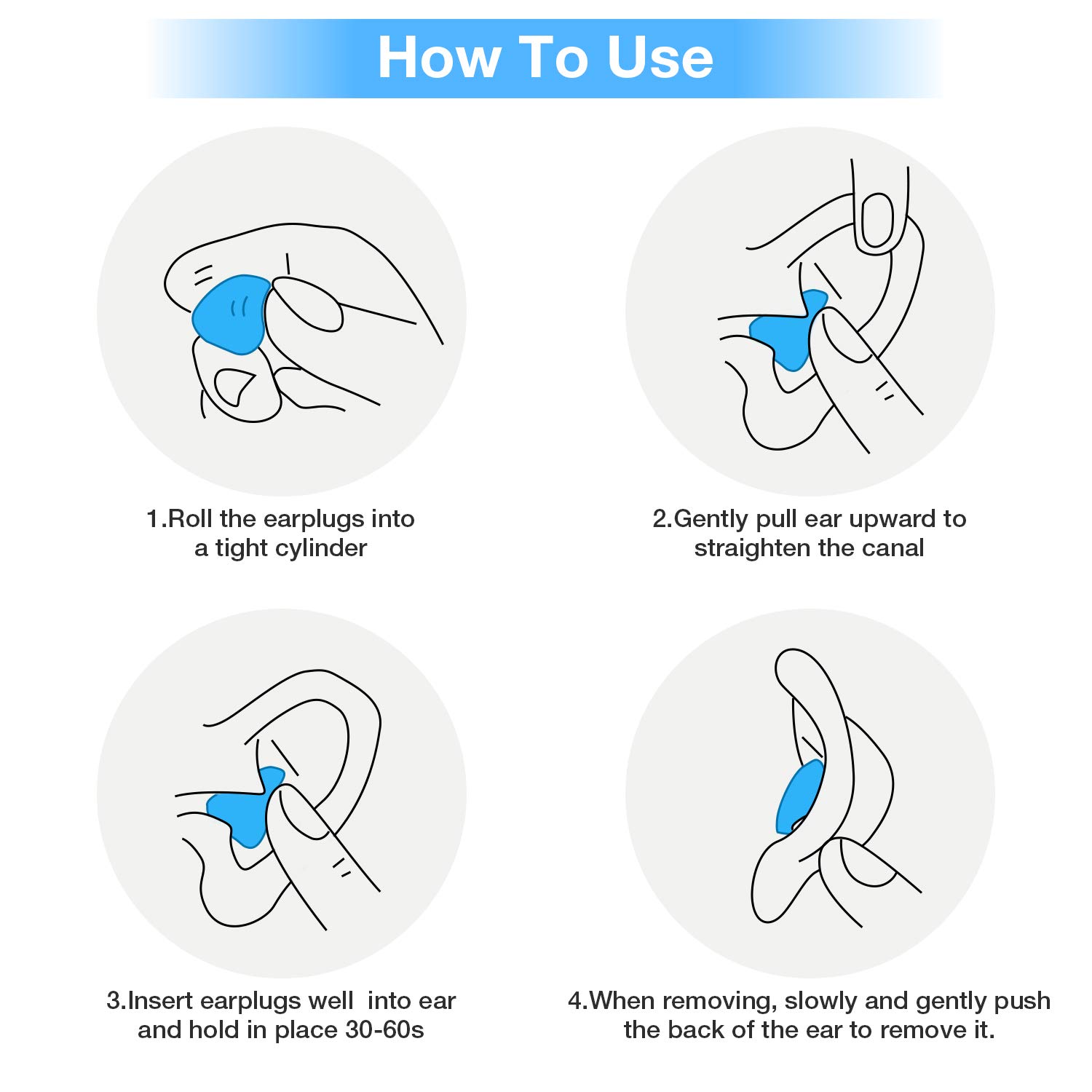 How To Use

1.Roll the earplugs into a tight cylinder

2.Gently pull ear upward to straighten the canal

3.Insert earplugs well into ear and hold in place 30-60s

4.When removing, slowly and gently push the back of the ear to remove it.