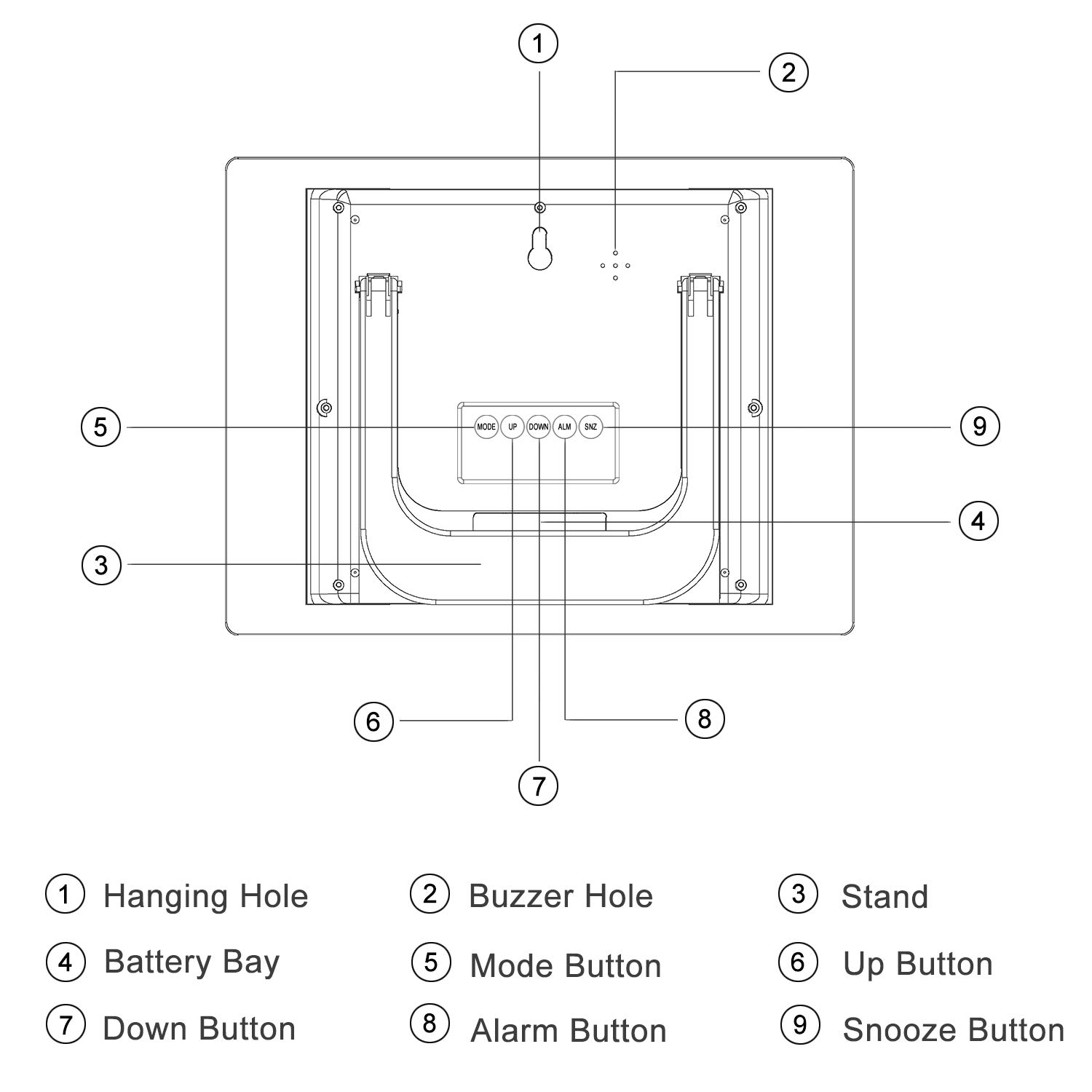 1

2

5

MODE UP DOWN ALM SNZ

9

4

3

6

8

7

1 Hanging Hole
2 Buzzer Hole
3 Stand
4 Battery Bay
5 Mode Button
6 Up Button
7 Down Button
8 Alarm Button
9 Snooze Button