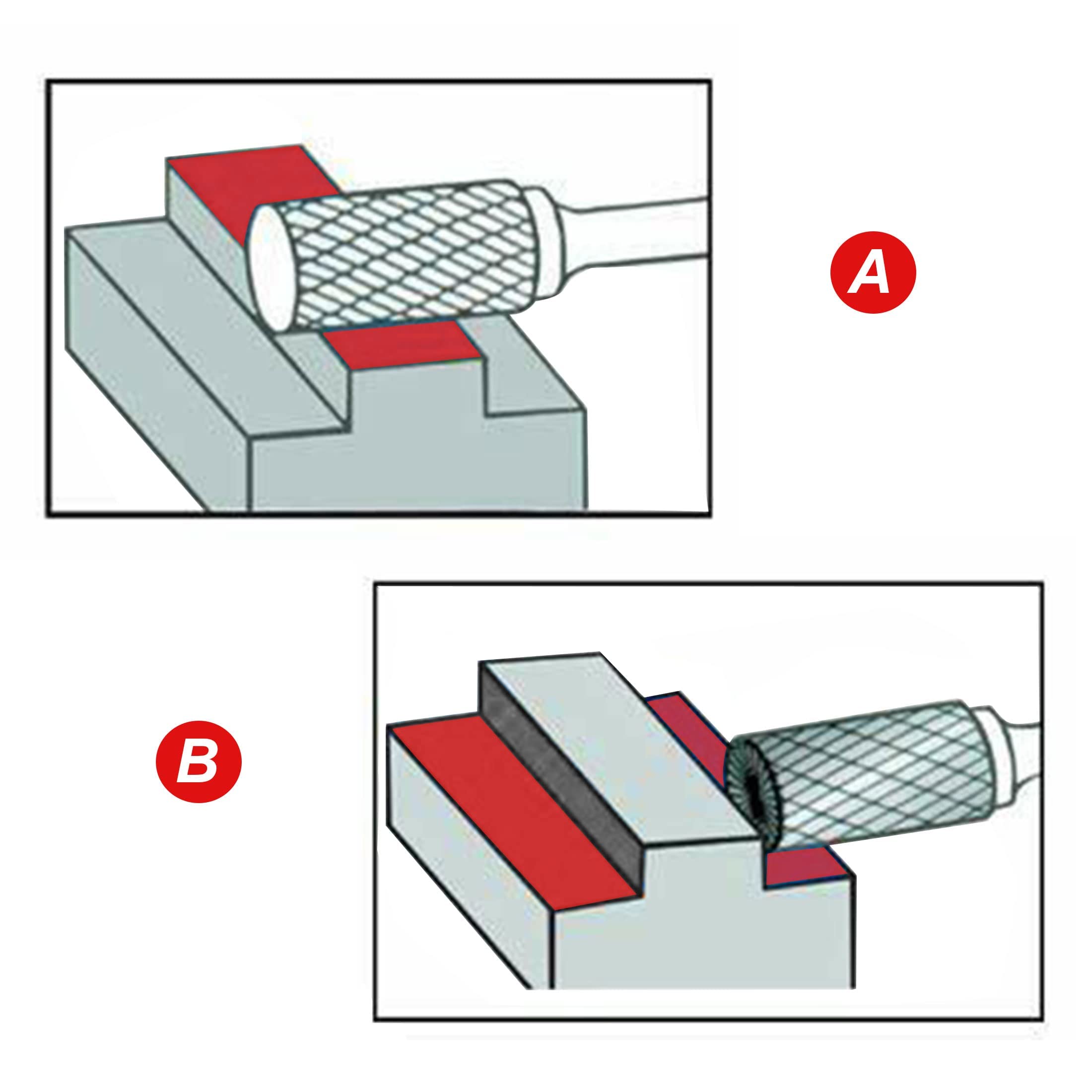 A

B