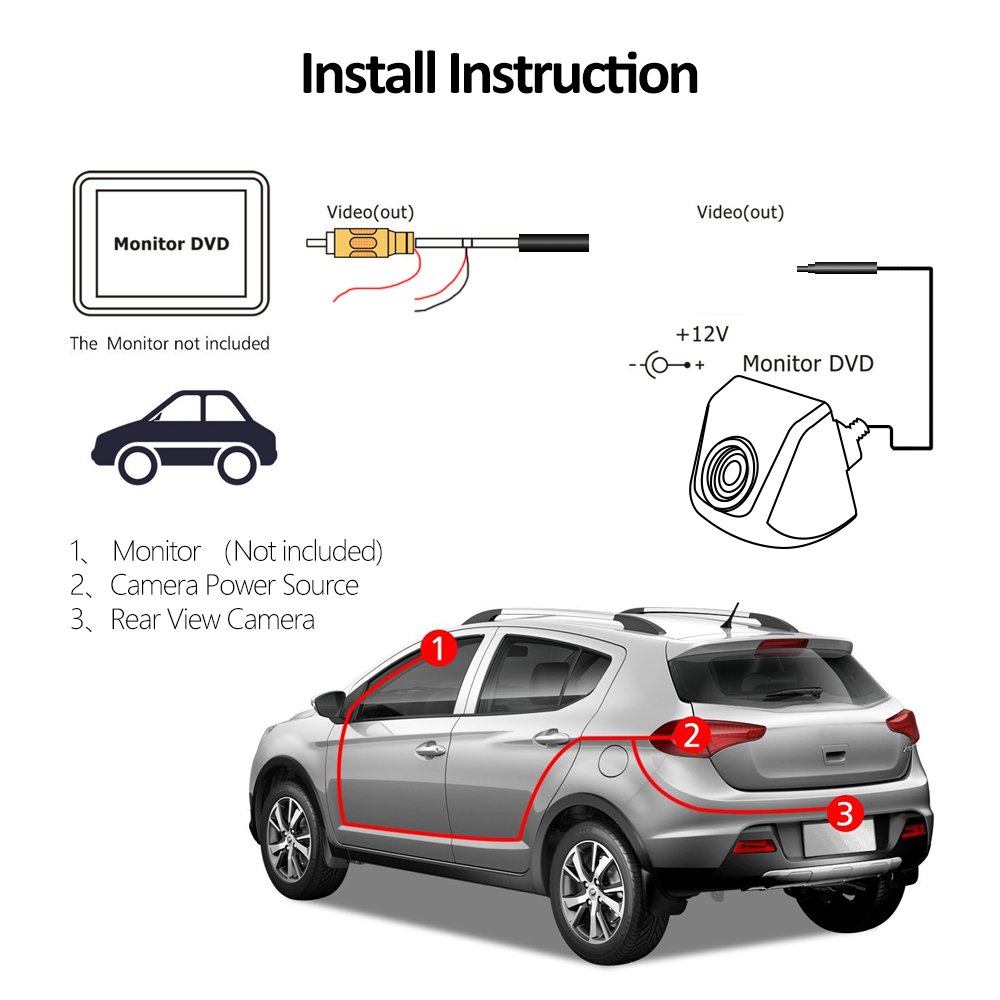 Install Instruction

Monitor DVD

The Monitor not included

Video(out)

Video(out)

+12V

- +

Monitor DVD

1、 Monitor (Not included)
2、Camera Power Source
3、Rear View Camera

1

2

3