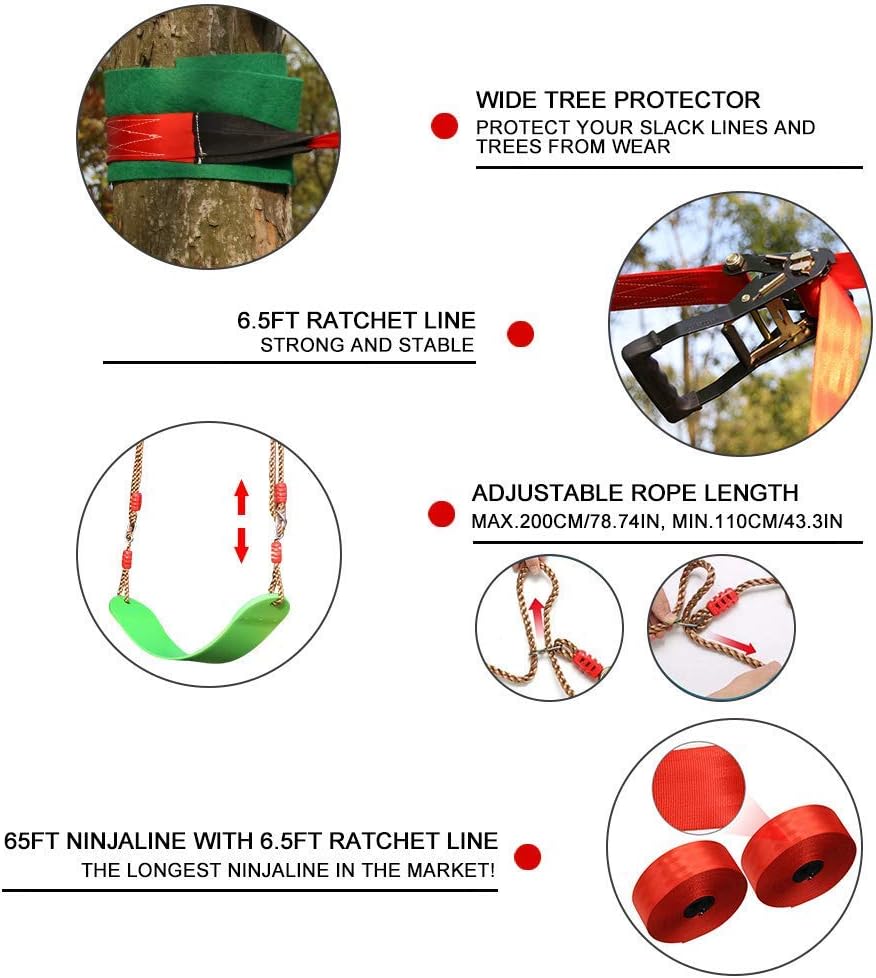 WIDE TREE PROTECTOR
PROTECT YOUR SLACK LINES AND TREES FROM WEAR

6.5FT RATCHET LINE
STRONG AND STABLE

ADJUSTABLE ROPE LENGTH
MAX.200CM/78.74IN, MIN.110CM/43.3IN

65FT NINJALINE WITH 6.5FT RATCHET LINE
THE LONGEST NINJALINE IN THE MARKET!