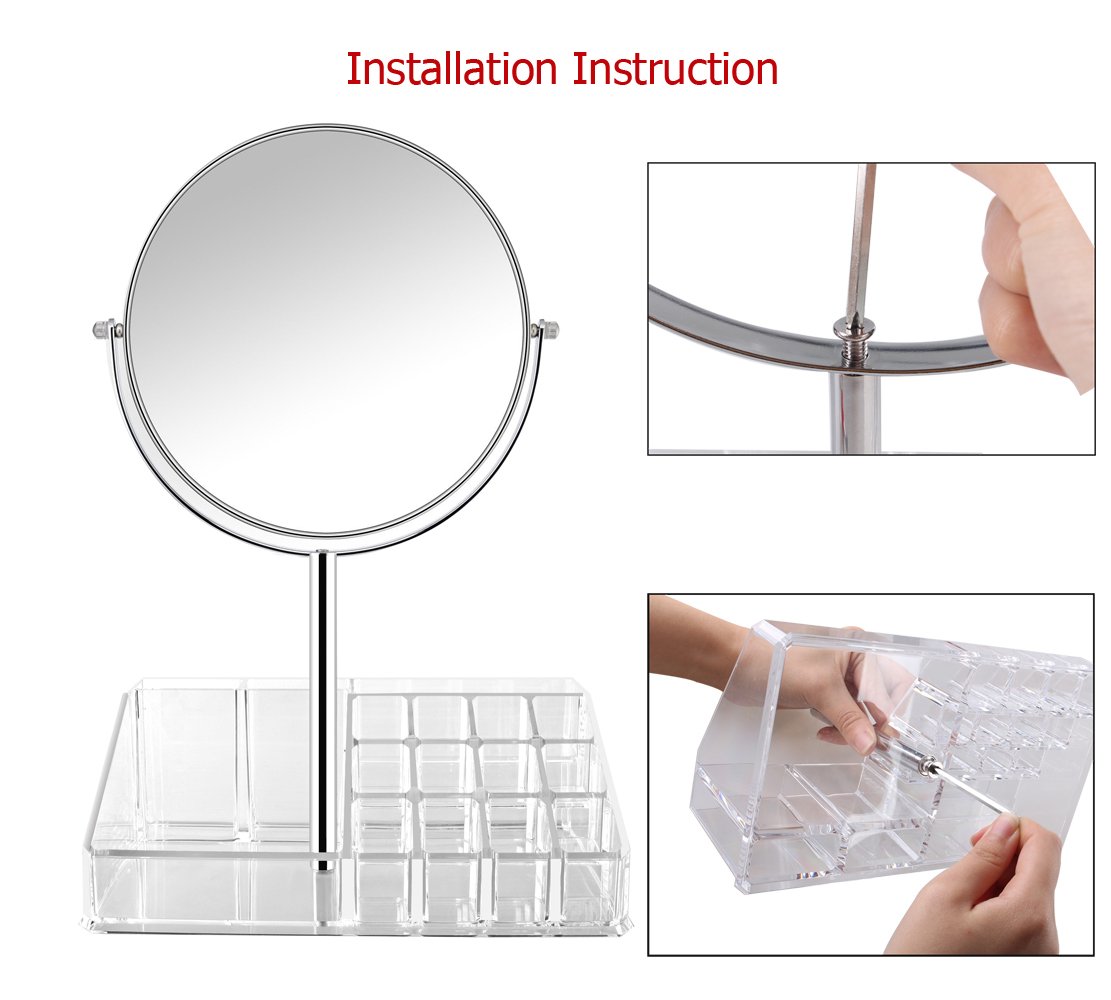 Installation Instruction