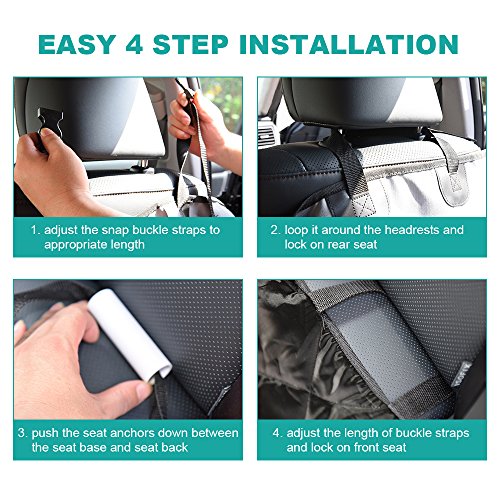 EASY 4 STEP INSTALLATION

1. adjust the snap buckle straps to appropriate length

2. loop it around the headrests and lock on rear seat

3. push the seat anchors down between the seat base and seat back

4. adjust the length of buckle straps and lock on front seat