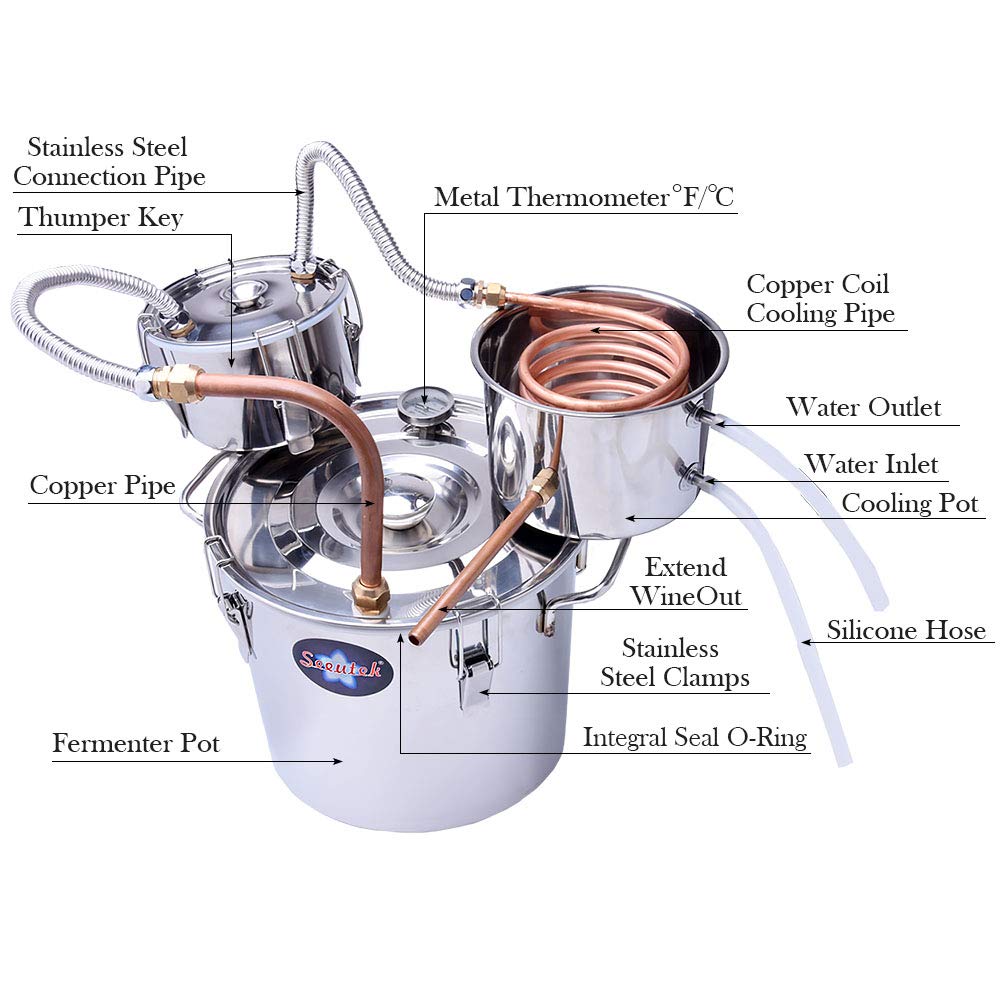 Stainless Steel Connection Pipe

Thumper Key

Metal Thermometer°F/℃

Copper Coil Cooling Pipe

Water Outlet

Water Inlet

Cooling Pot

Copper Pipe

Extend WineOut

Silicone Hose

Stainless Steel Clamps

Seeutek

Integral Seal O-Ring

Fermenter Pot