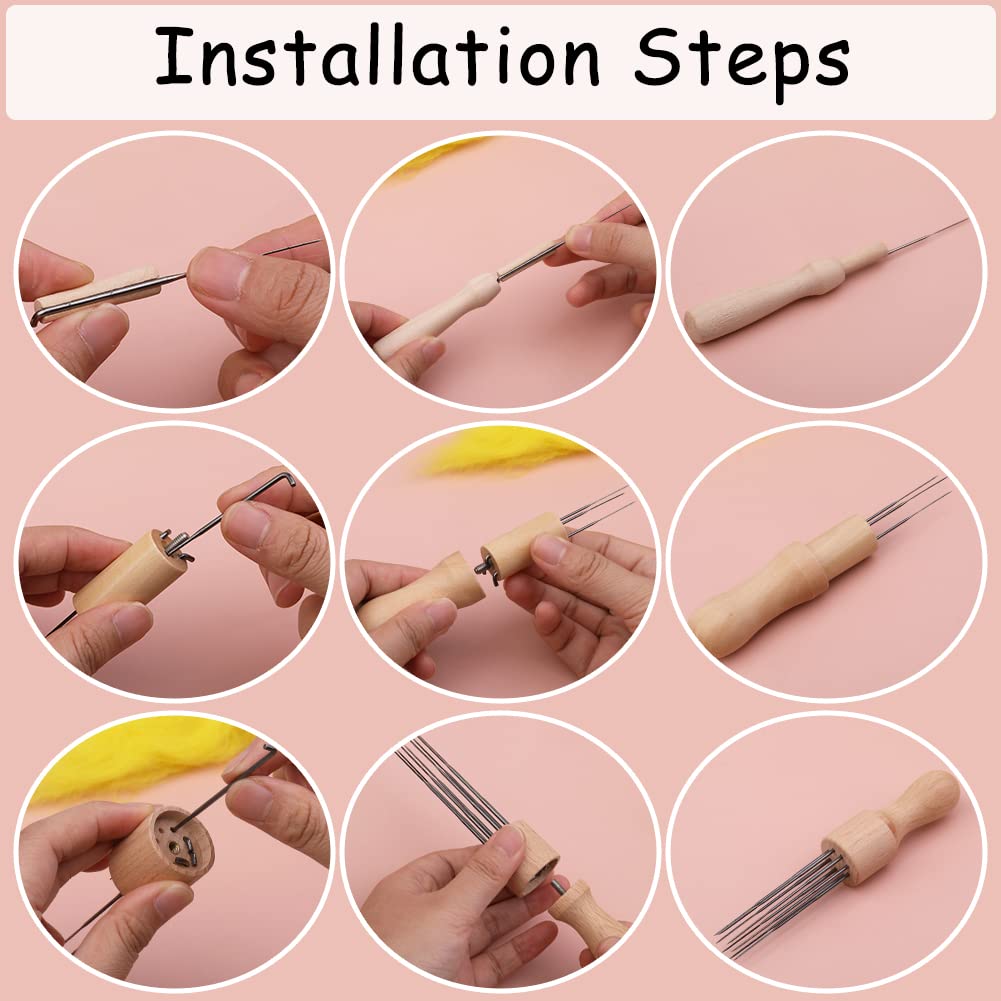 Installation Steps