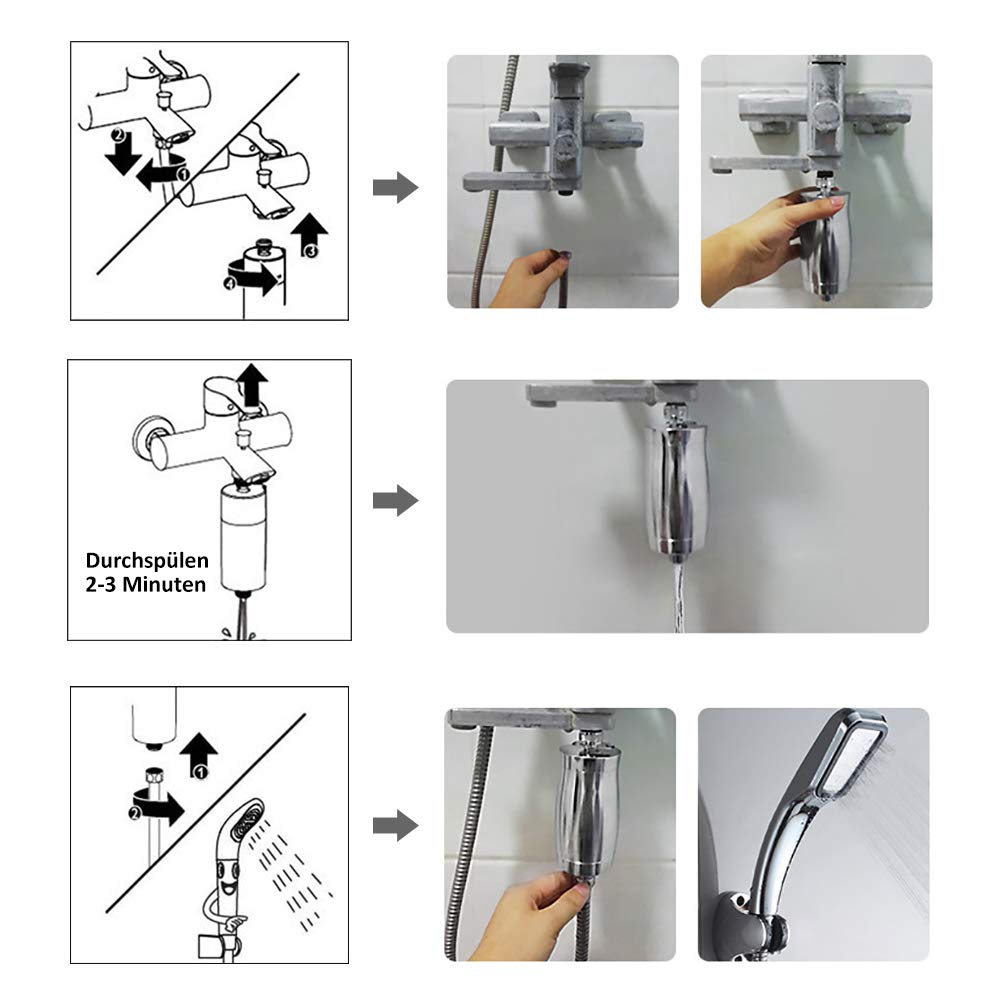 2
1
3
4

Durchspülen
2-3 Minuten

1
2