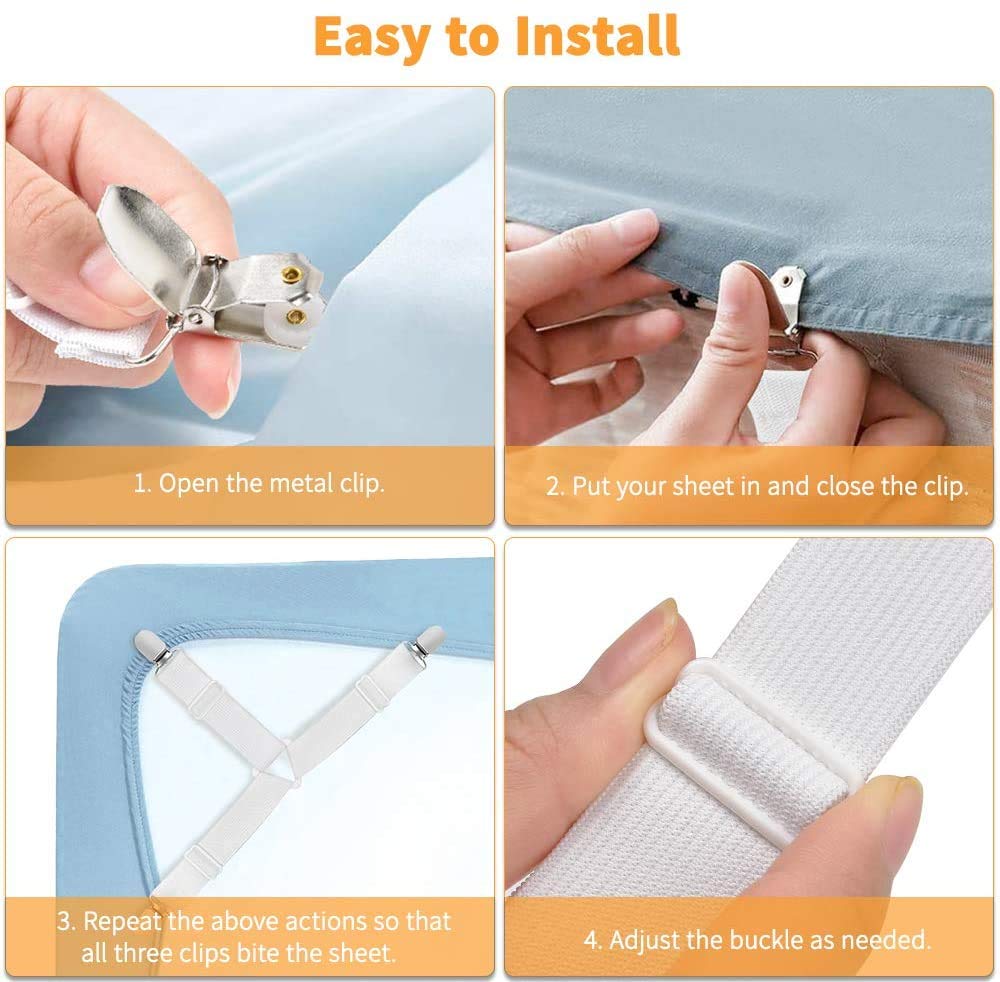 Easy to Install

1. Open the metal clip.

2. Put your sheet in and close the clip.

3. Repeat the above actions so that all three clips bite the sheet.

4. Adjust the buckle as needed.