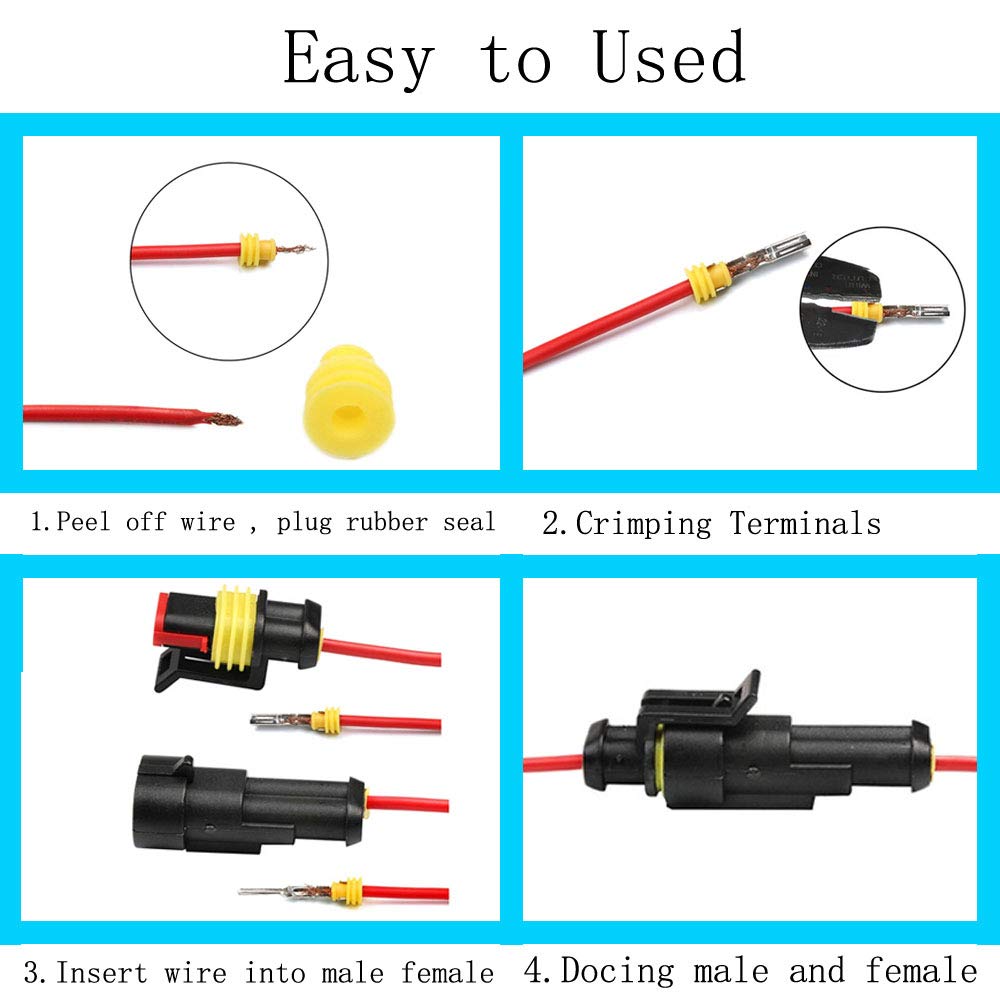 Easy to Used

1.Peel off wire , plug rubber seal

2.Crimping Terminals

3.Insert wire into male female

4.Docing male and female