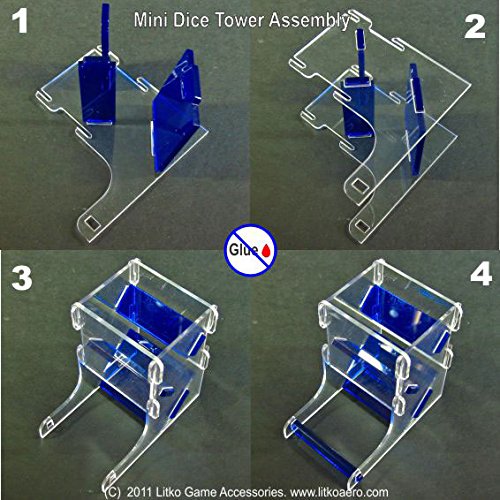 1

Mini Dice Tower Assembly

2

Glue

3

4

(C) 2011 Litko Game Accessories. www.litkoaero.com