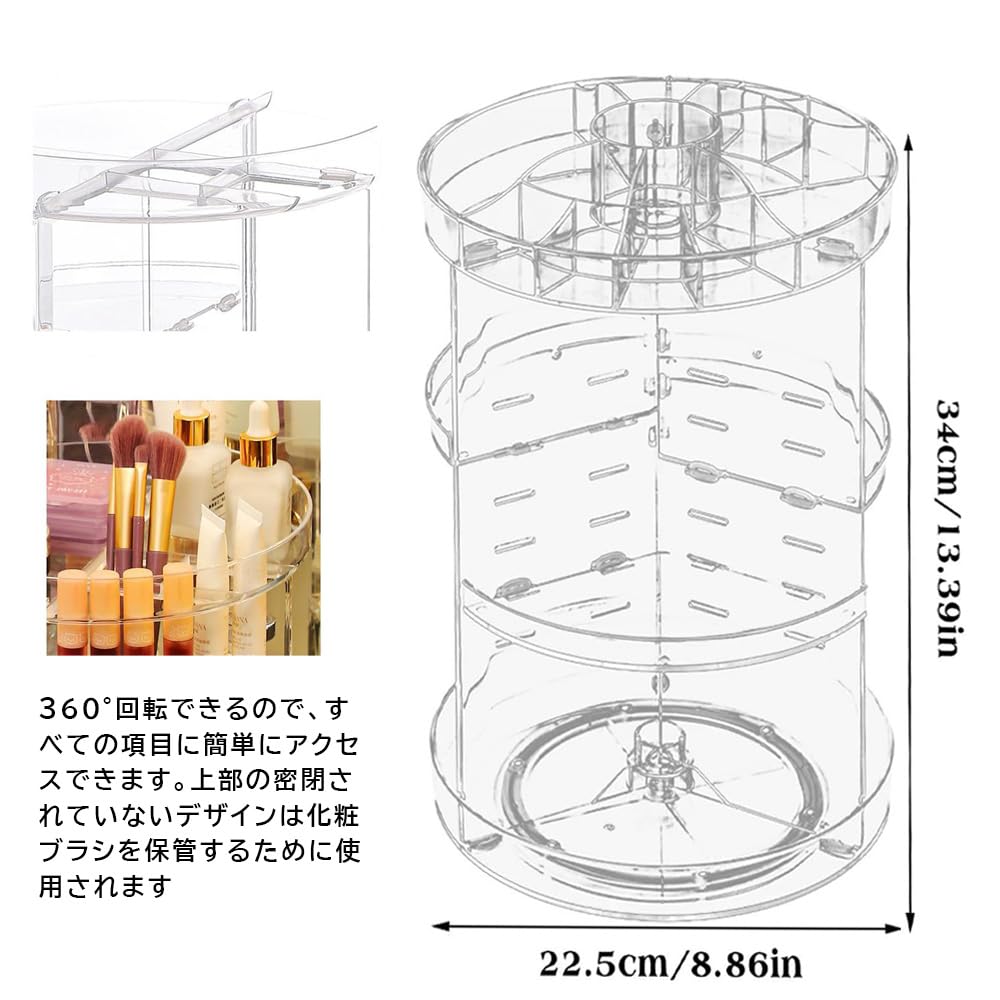 360°回転できるので、すべての項目に簡単にアクセスできます。上部の密閉されていないデザインは化粧ブラシを保管するために使用されます

34cm/13.39in

22.5cm/8.86in