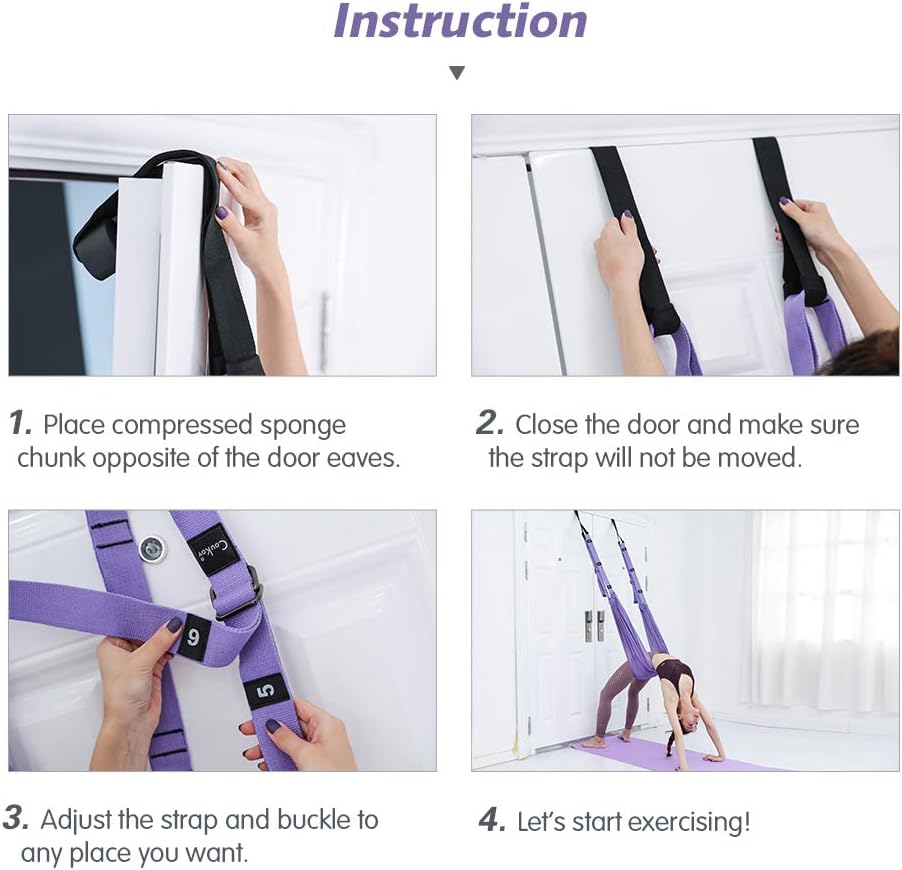 Instruction

1. Place compressed sponge chunk opposite of the door eaves.

2. Close the door and make sure the strap will not be moved.

Coukor
6
5

3. Adjust the strap and buckle to any place you want.

4. Let's start exercising!