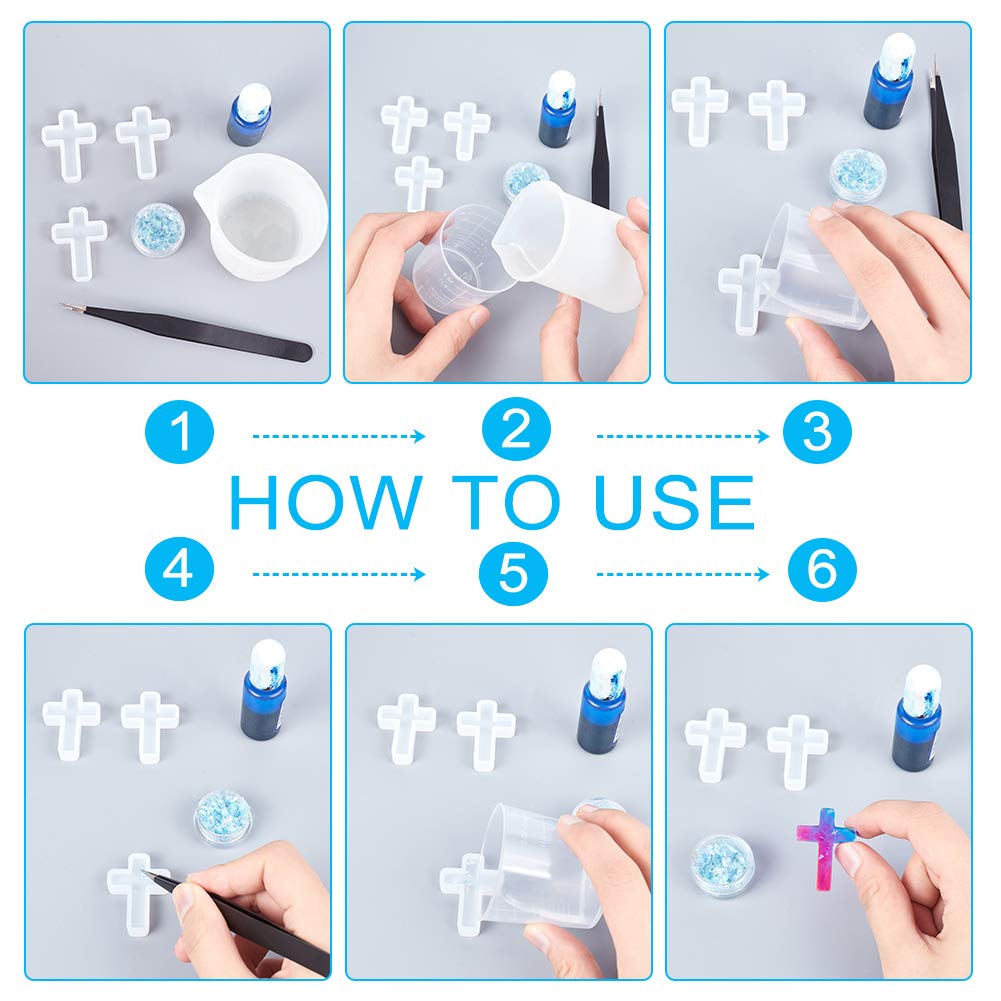 1
2
3
HOW TO USE
4
5
6