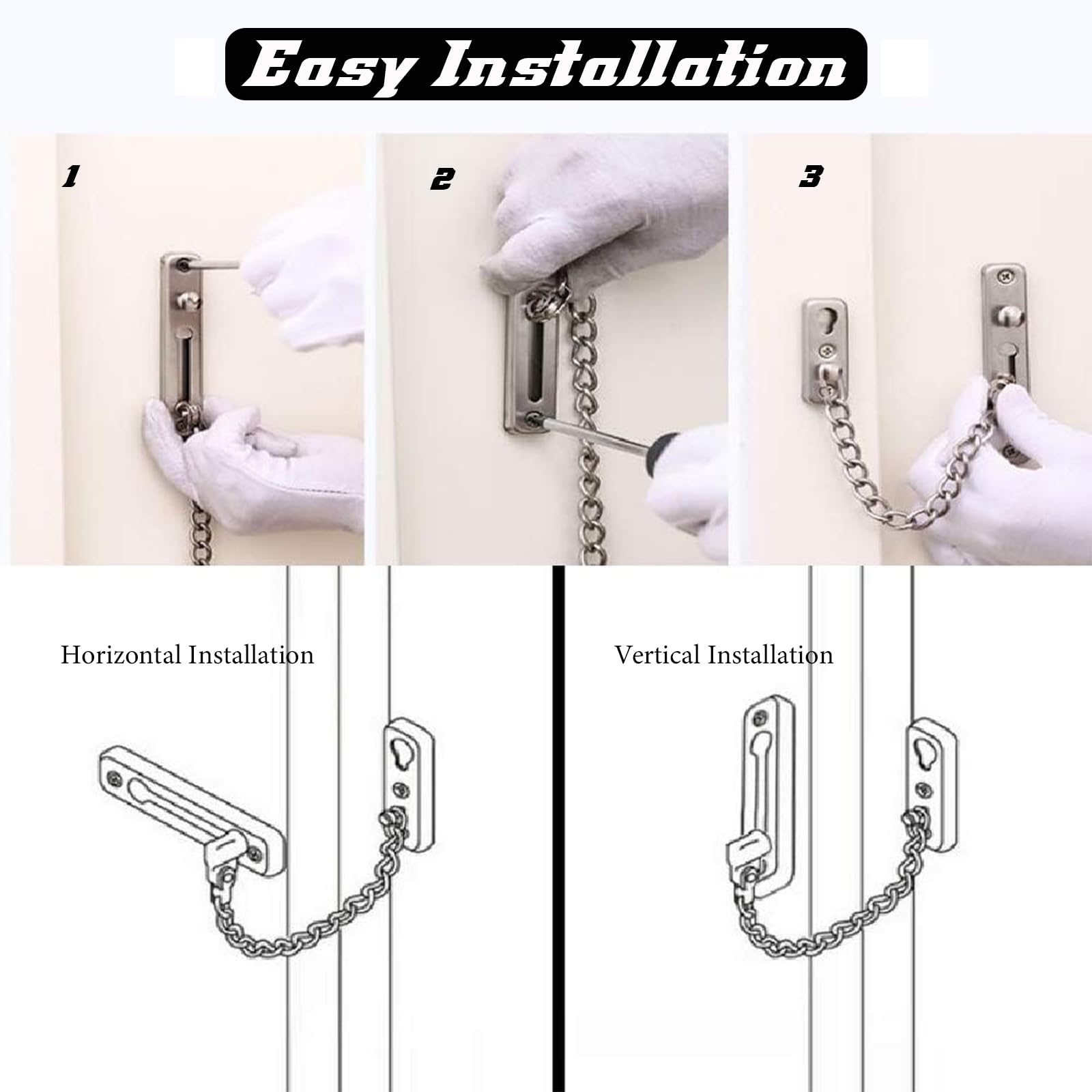 Easy Installation

1

2

3

Horizontal Installation

Vertical Installation