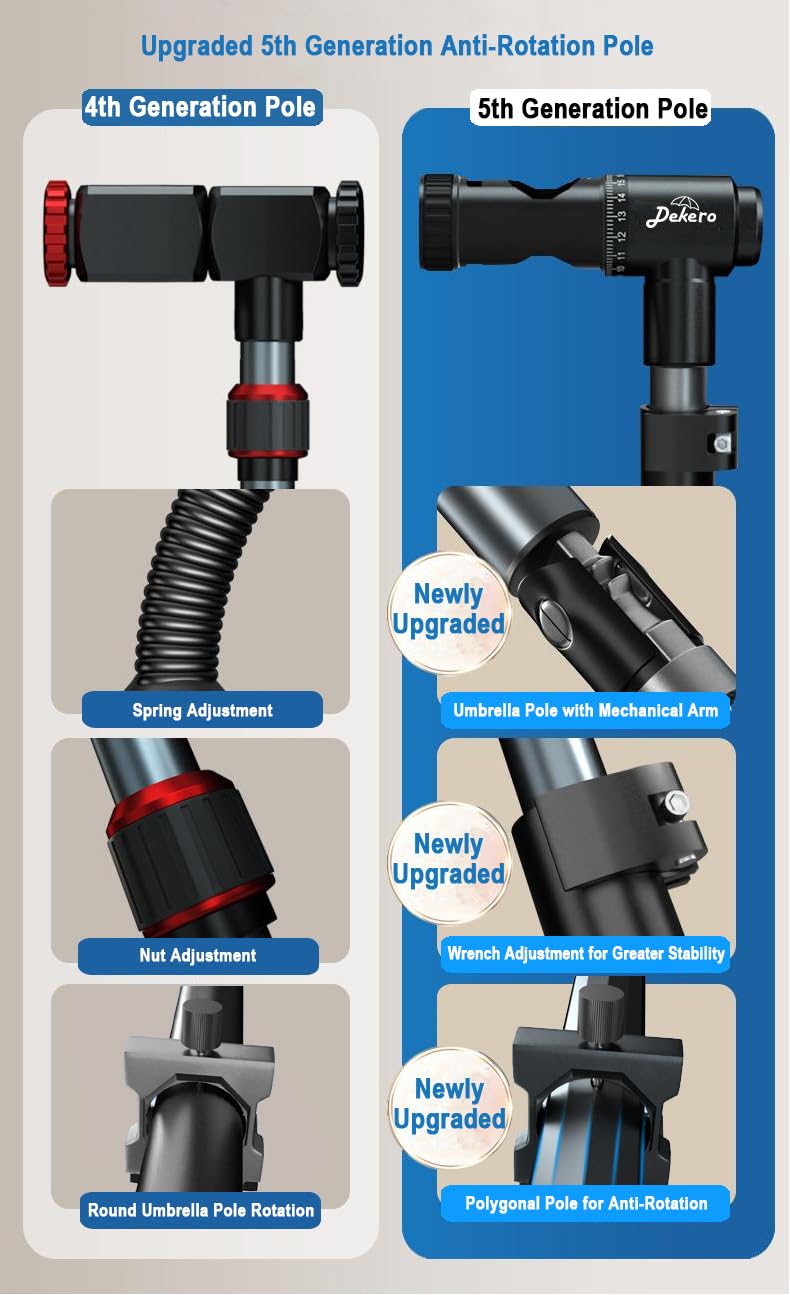 Upgraded 5th Generation Anti-Rotation Pole

4th Generation Pole

Spring Adjustment

Nut Adjustment

Round Umbrella Pole Rotation

5th Generation Pole

10 11 12 13 14 15

Dekero

Newly Upgraded

Umbrella Pole with Mechanical Arm

Newly Upgraded

Wrench Adjustment for Greater Stability

Newly Upgraded

Polygonal Pole for Anti-Rotation