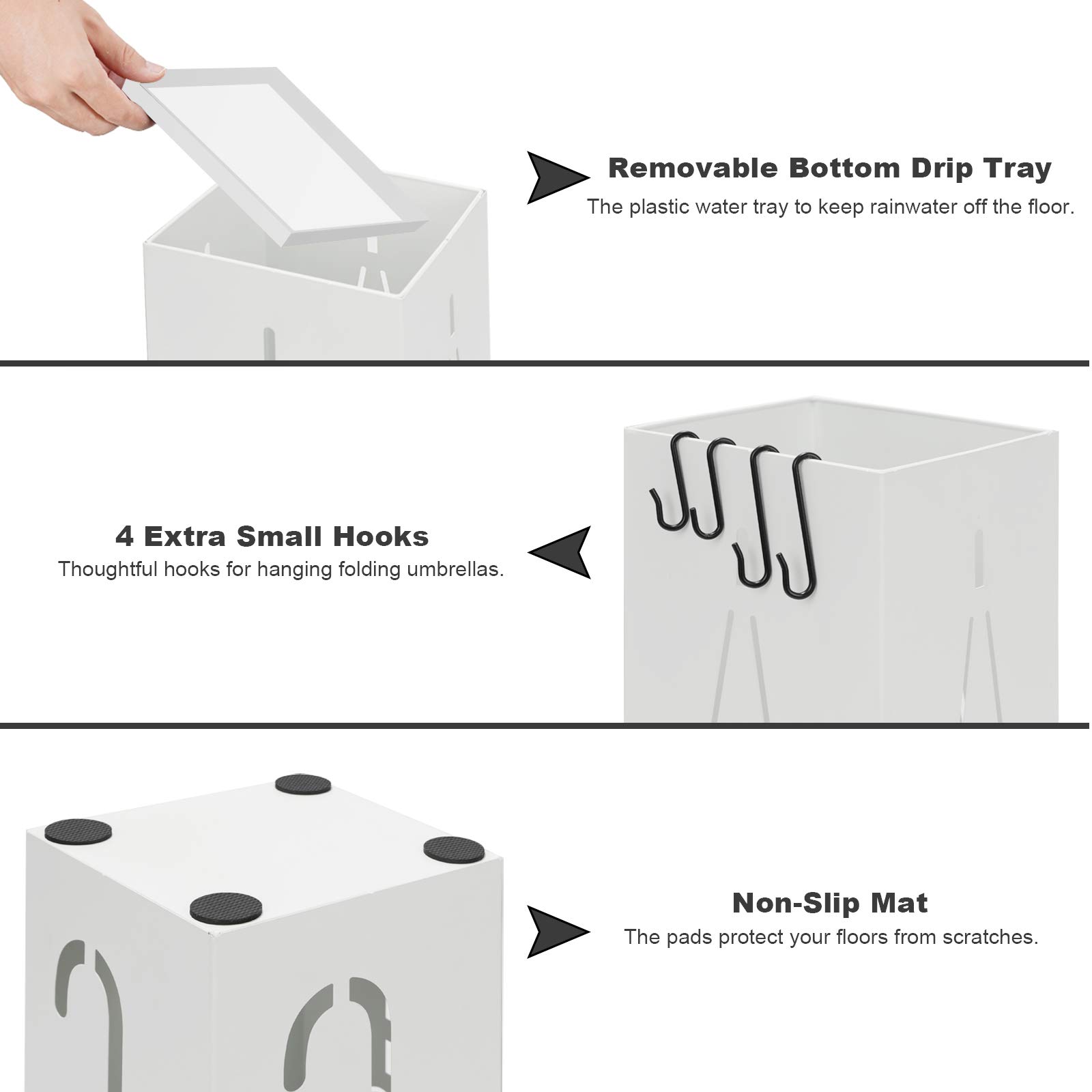 Removable Bottom Drip Tray
The plastic water tray to keep rainwater off the floor.

4 Extra Small Hooks
Thoughtful hooks for hanging folding umbrellas.

Non-Slip Mat
The pads protect your floors from scratches.