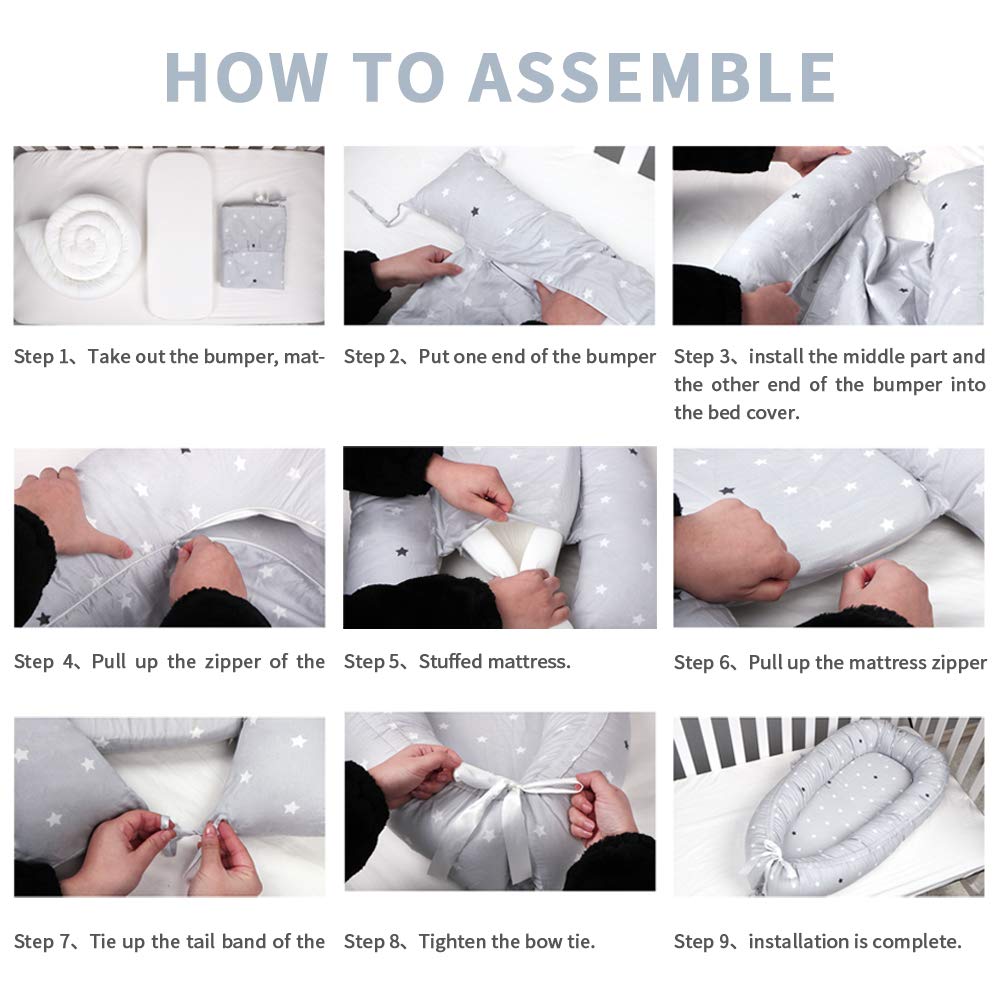 HOW TO ASSEMBLE

Step 1、Take out the bumper, mat-

Step 2、Put one end of the bumper

Step 3、install the middle part and the other end of the bumper into the bed cover.

Step 4、Pull up the zipper of the

Step 5、Stuffed mattress.

Step 6、Pull up the mattress zipper

Step 7、Tie up the tail band of the

Step 8、Tighten the bow tie.

Step 9、installation is complete.