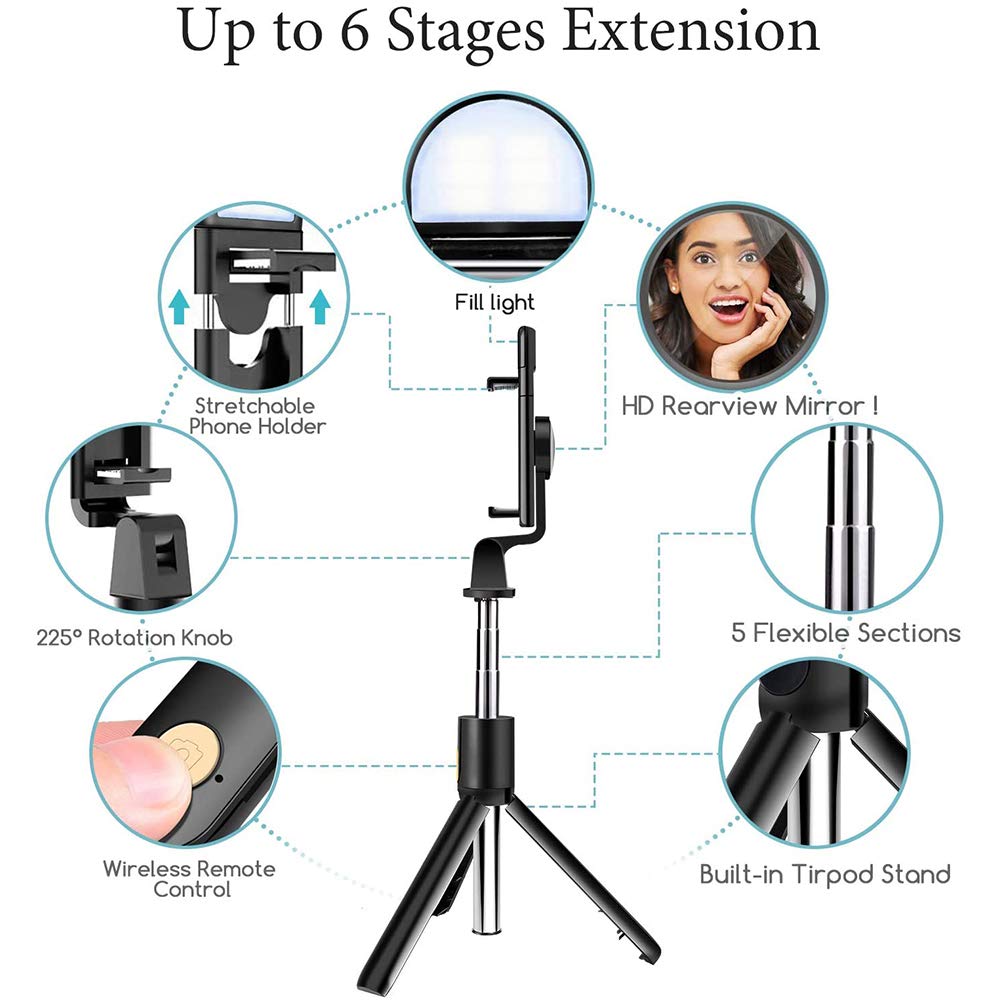 Up to 6 Stages Extension

Fill light

Stretchable Phone Holder

HD Rearview Mirror !

225° Rotation Knob

5 Flexible Sections

Wireless Remote Control

Built-in Tirpod Stand