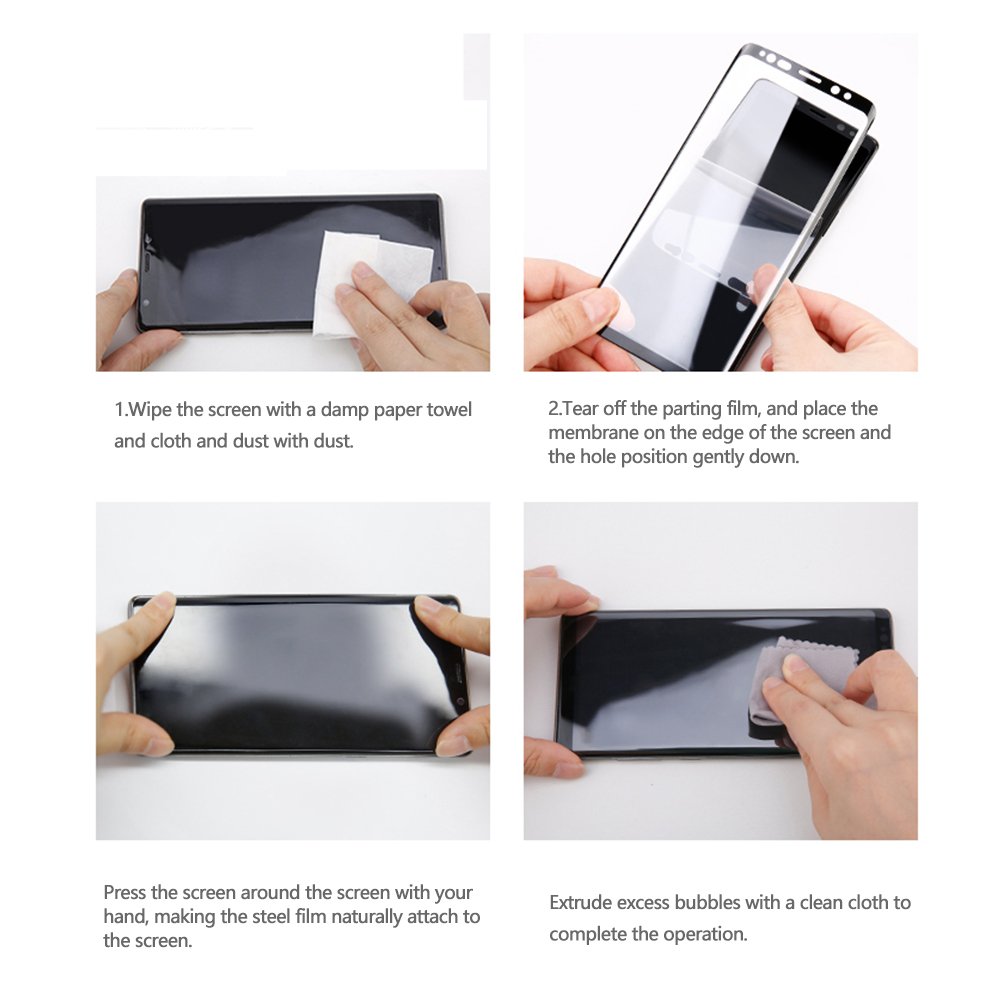 1.Wipe the screen with a damp paper towel and cloth and dust with dust.

2.Tear off the parting film, and place the membrane on the edge of the screen and the hole position gently down.

Press the screen around the screen with your hand, making the steel film naturally attach to the screen.

Extrude excess bubbles with a clean cloth to complete the operation.