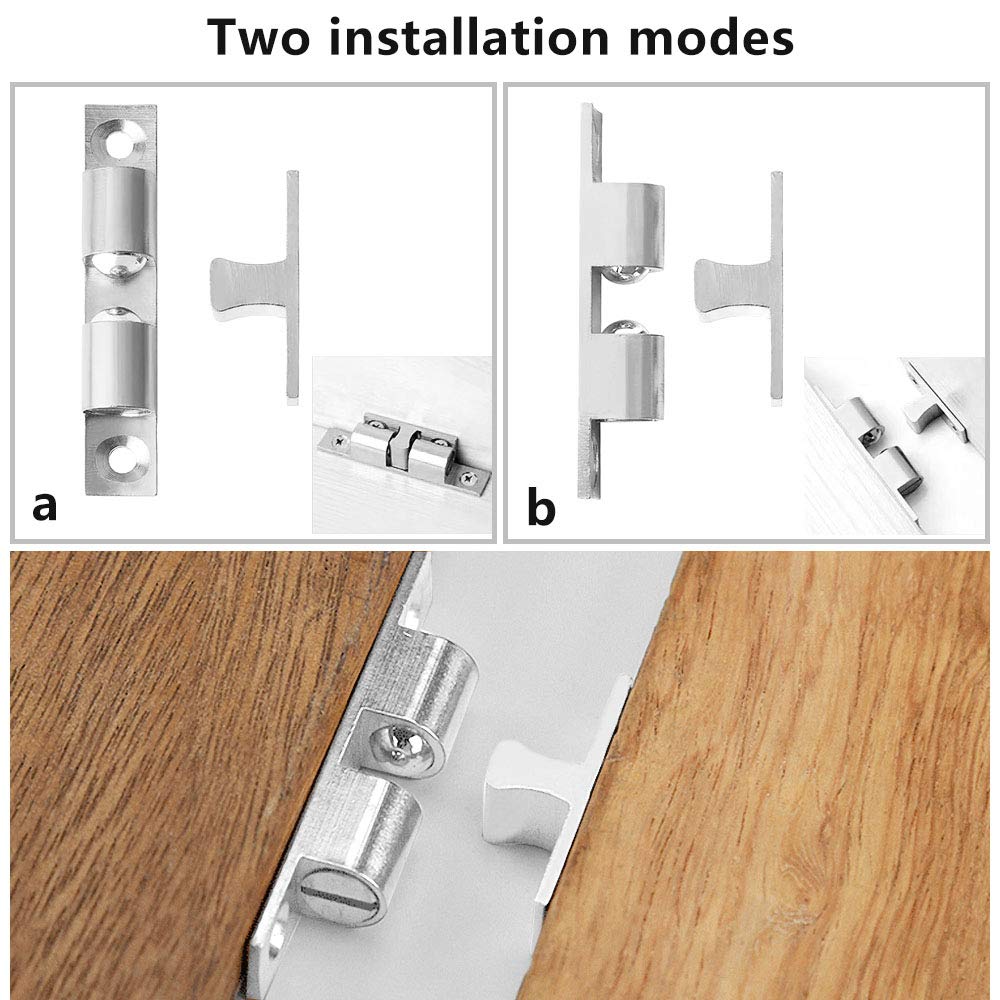 Two installation modes

a

b