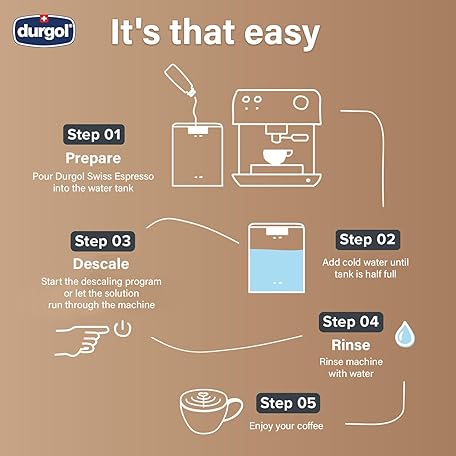 durgol

It's that easy

Step 01
Prepare
Pour Durgol Swiss Espresso into the water tank

Step 02
Add cold water until tank is half full

Step 03
Descale
Start the descaling program or let the solution run through the machine

Step 04
Rinse
Rinse machine with water

Step 05
Enjoy your coffee