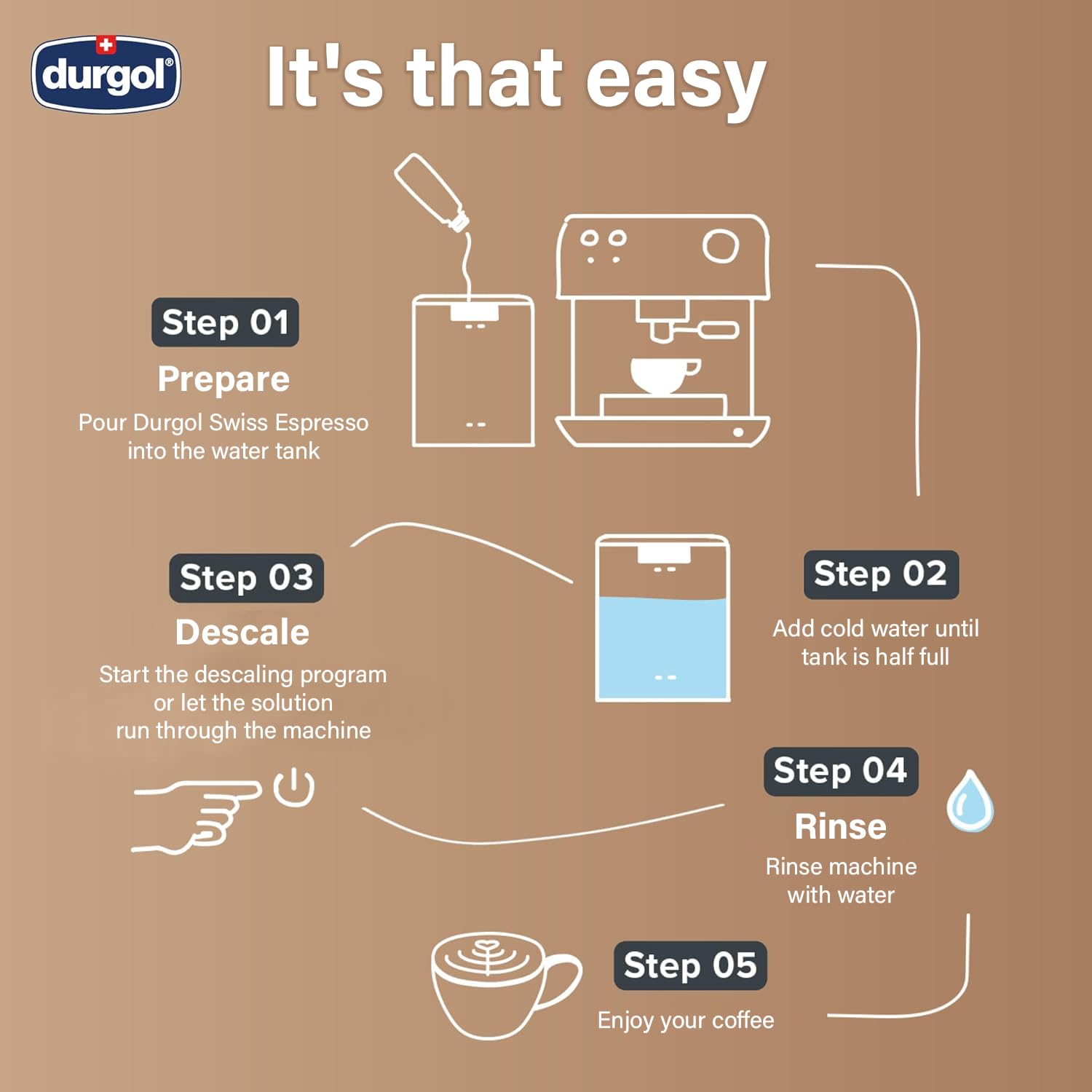 durgol®

It's that easy

Step 01
Prepare
Pour Durgol Swiss Espresso into the water tank

Step 02
Add cold water until tank is half full

Step 03
Descale
Start the descaling program or let the solution run through the machine

Step 04
Rinse
Rinse machine with water

Step 05
Enjoy your coffee