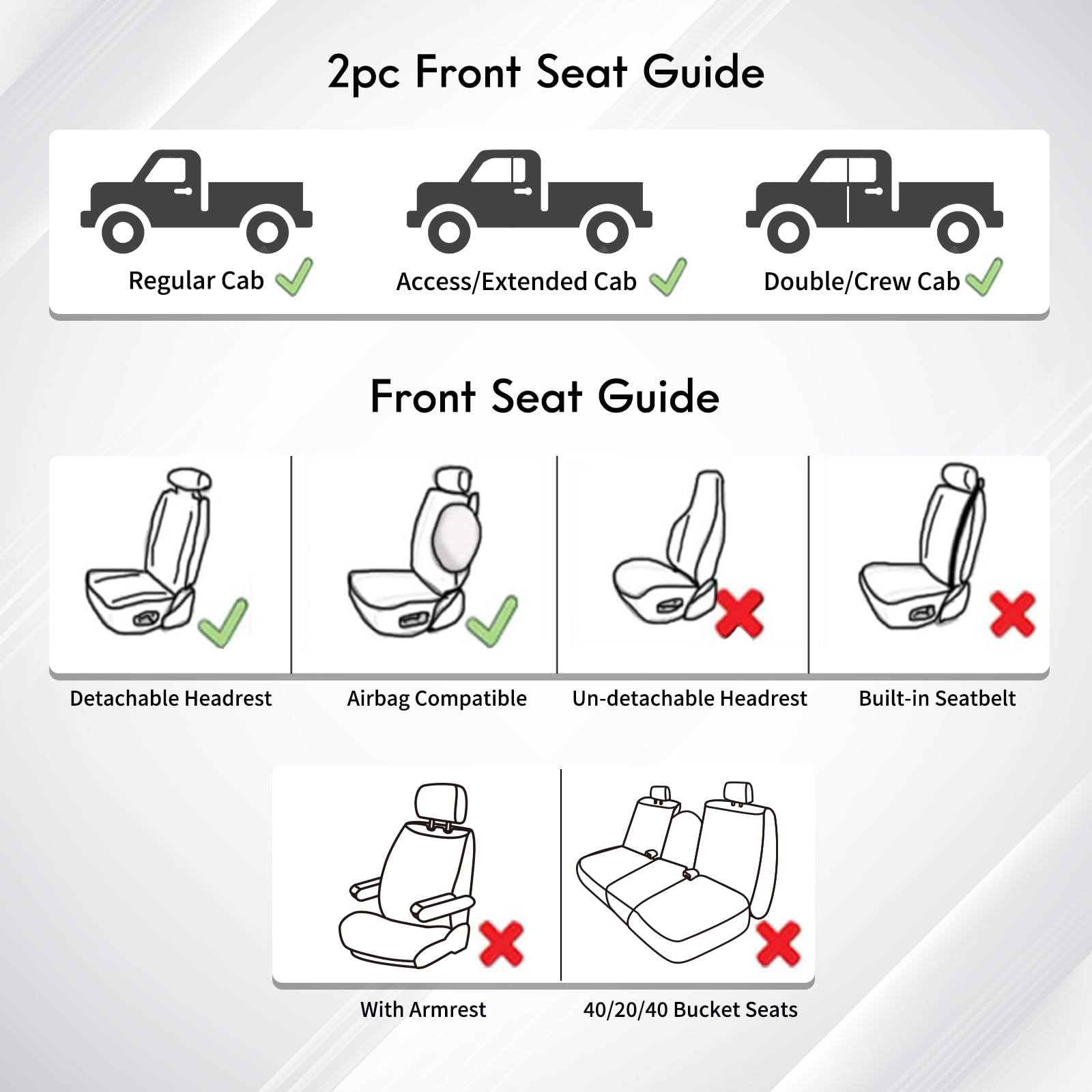 2pc Front Seat Guide

Regular Cab

Access/Extended Cab

Double/Crew Cab

Front Seat Guide

Detachable Headrest

Airbag Compatible

Un-detachable Headrest

Built-in Seatbelt

With Armrest

40/20/40 Bucket Seats