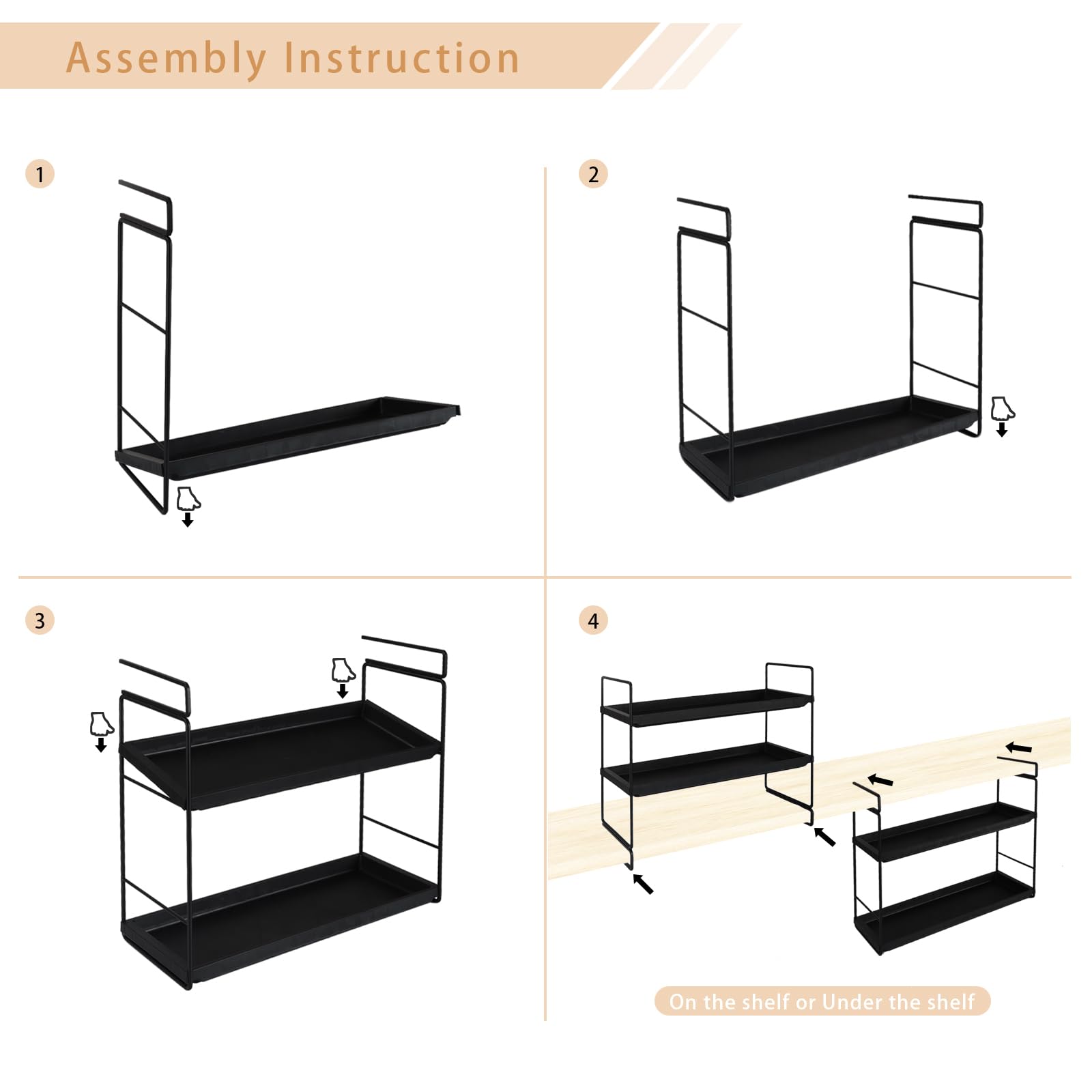 Assembly Instruction

1

2

3

4

On the shelf or Under the shelf