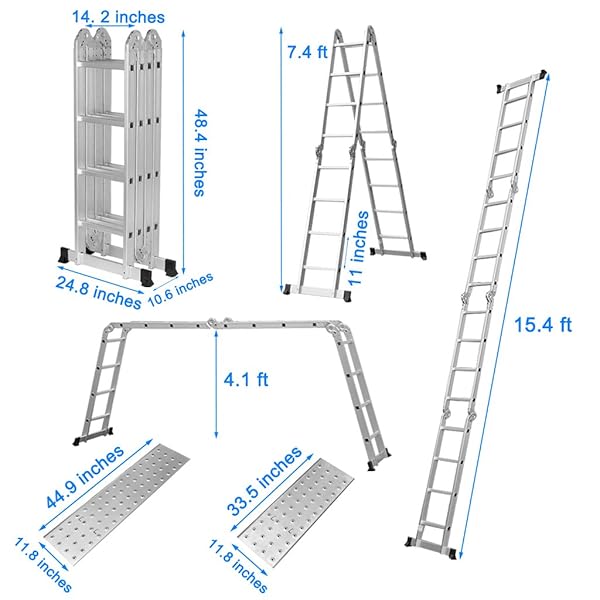 14. 2 inches
48.4 inches
24.8 inches
10.6 inches
7.4 ft
11 inches
15.4 ft
4.1 ft
44.9 inches
11.8 inches
33.5 inches
11.8 inches