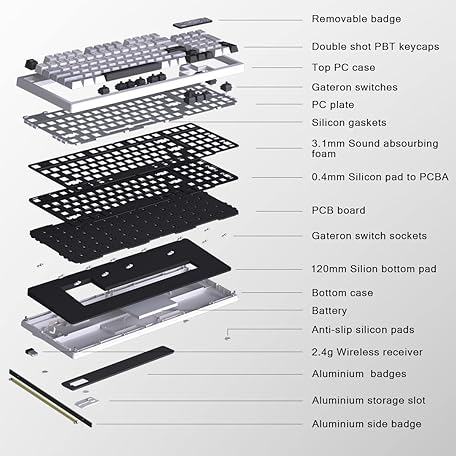 Removable badge
Double shot PBT keycaps
Top PC case
Gateron switches
PC plate
Silicon gaskets
3.1mm Sound absourbing foam
0.4mm Silicon pad to PCBA
PCB board
Gateron switch sockets
120mm Silion bottom pad
Bottom case
Battery
Anti-slip silicon pads
2.4g Wireless receiver
Aluminium badges
Aluminium storage slot
Aluminium side badge