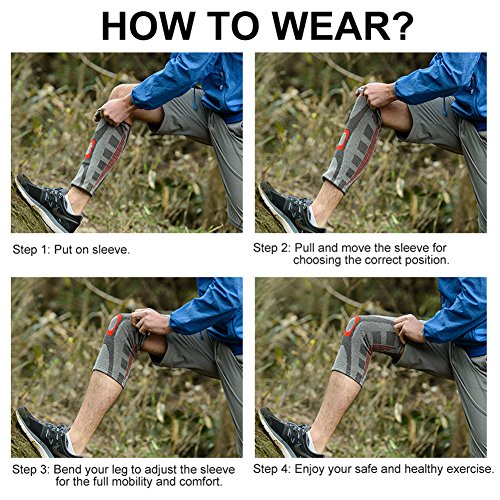 HOW TO WEAR?

Step 1: Put on sleeve.

Step 2: Pull and move the sleeve for choosing the correct position.

Step 3: Bend your leg to adjust the sleeve for the full mobility and comfort.

Step 4: Enjoy your safe and healthy exercise.