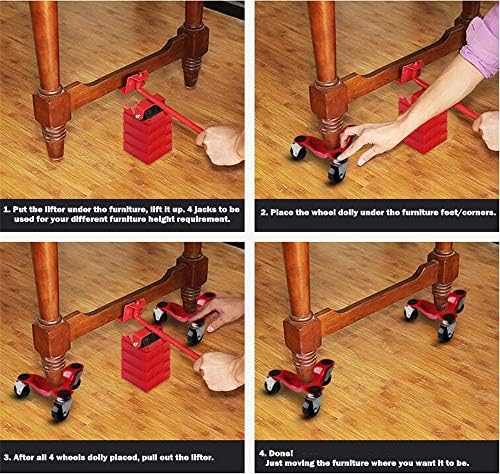 1. Put the liftor under the furniture, lift it up. 4 jacks to be used for your different furniture height requirement.

2. Place the wheel dolly under the furniture feet/corners.

3. After all 4 wheels dolly placed, pull out the lifter.

4. Done!
Just moving the furniture where you want it to be.